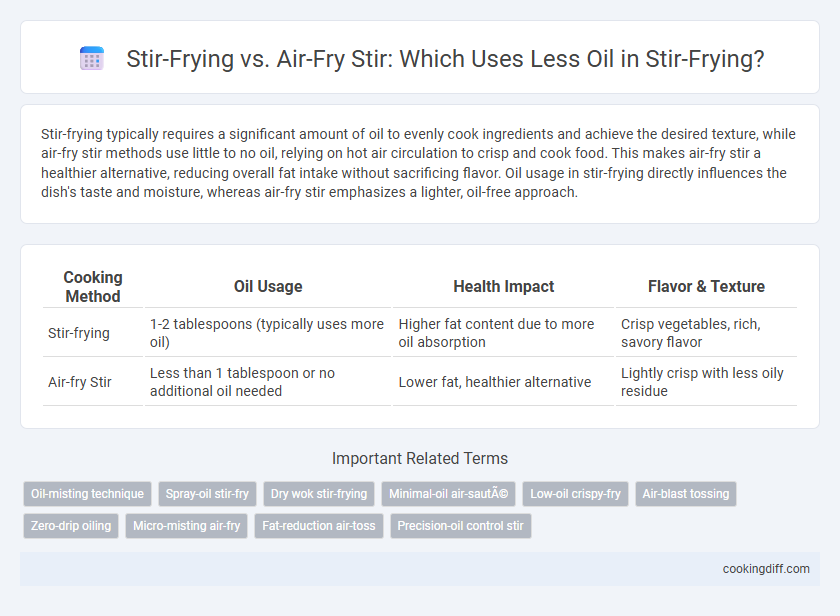 Stir-Frying vs. Air-Fry Stir: Which Uses Less Oil in Stir-Frying?

Stir-frying typically requires a significant amount of oil to evenly cook ingredients and achieve the desired texture, while air-fry stir methods use little to no oil, relying on hot air circulation to crisp and cook food. This makes air-fry stir a healthier alternative, reducing overall fat intake without sacrificing flavor. Oil usage in stir-frying directly influences the dish's taste and moisture, whereas air-fry stir emphasizes a lighter, oil-free approach.

| Cooking Method | Oil Usage | Health Impact | Flavor & Texture |
|---|---|---|---|
| Stir-frying | 1-2 tablespoons (typically uses more oil) | Higher fat content due to more oil absorption | Crisp vegetables, rich, savory flavor |
| Air-fry Stir | Less than 1 tablespoon or no additional oil needed | Lower fat, healthier alternative | Lightly crisp with less oily residue |

Important Related Terms

Oil-misting technique
Spray-oil stir-fry
Dry wok stir-frying
Minimal-oil air-sautÃ©
Low-oil crispy-fry
Air-blast tossing
Zero-drip oiling
Micro-misting air-fry
Fat-reduction air-toss
Precision-oil control stir

cookingdiff.com