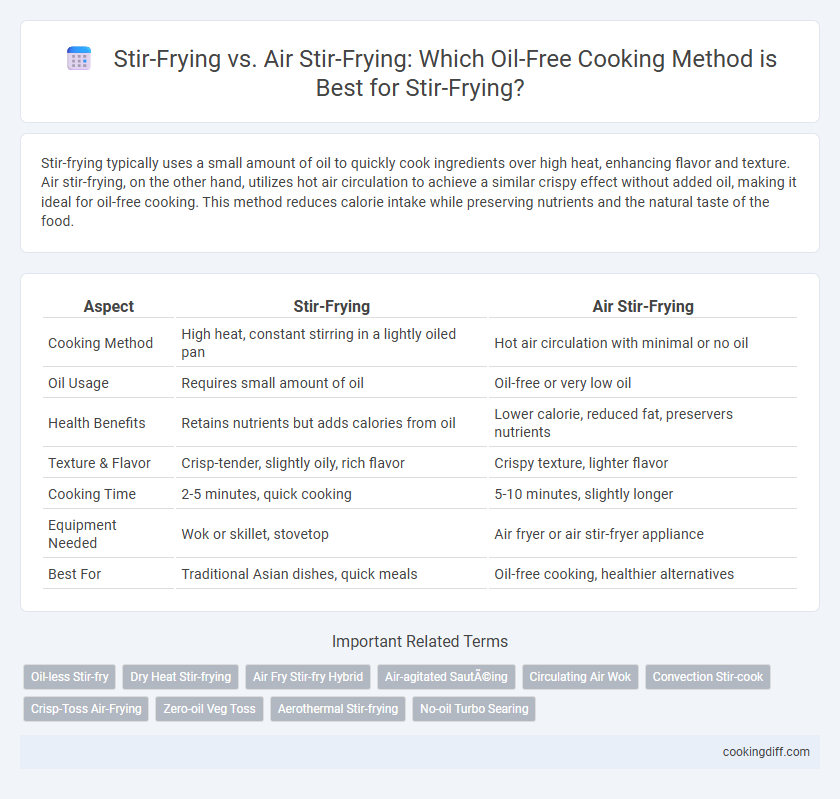 Stir-Frying vs. Air Stir-Frying: Which Oil-Free Cooking Method is Best for Stir-Frying?

Stir-frying typically uses a small amount of oil to quickly cook ingredients over high heat, enhancing flavor and texture. Air stir-frying, on the other hand, utilizes hot air circulation to achieve a similar crispy effect without added oil, making it ideal for oil-free cooking. This method reduces calorie intake while preserving nutrients and the natural taste of the food.

| Aspect | Stir-Frying | Air Stir-Frying |
|---|---|---|
| Cooking Method | High heat, constant stirring in a lightly oiled pan | Hot air circulation with minimal or no oil |
| Oil Usage | Requires small amount of oil | Oil-free or very low oil |
| Health Benefits | Retains nutrients but adds calories from oil | Lower calorie, reduced fat, preservers nutrients |
| Texture & Flavor | Crisp-tender, slightly oily, rich flavor | Crispy texture, lighter flavor |
| Cooking Time | 2-5 minutes, quick cooking | 5-10 minutes, slightly longer |
| Equipment Needed | Wok or skillet, stovetop | Air fryer or air stir-fryer appliance |
| Best For | Traditional Asian dishes, quick meals | Oil-free cooking, healthier alternatives |

Important Related Terms

Oil-less Stir-fry
Dry Heat Stir-frying
Air Fry Stir-fry Hybrid
Air-agitated SautÃ©ing
Circulating Air Wok
Convection Stir-cook
Crisp-Toss Air-Frying
Zero-oil Veg Toss
Aerothermal Stir-frying
No-oil Turbo Searing

cookingdiff.com