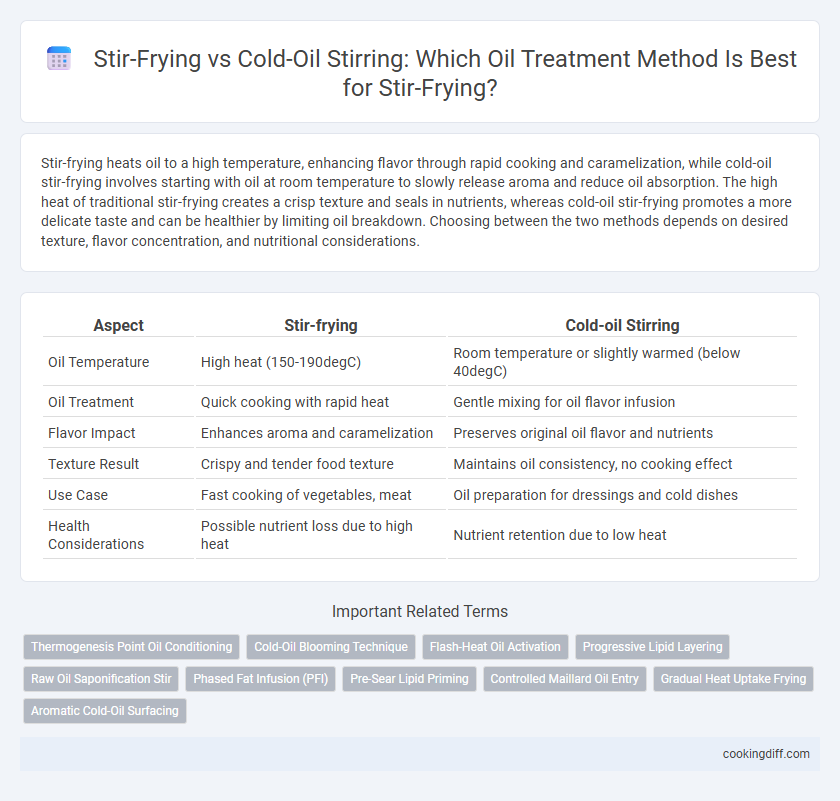 Stir-Frying vs Cold-Oil Stirring: Which Oil Treatment Method Is Best for Stir-Frying?

Stir-frying heats oil to a high temperature, enhancing flavor through rapid cooking and caramelization, while cold-oil stir-frying involves starting with oil at room temperature to slowly release aroma and reduce oil absorption. The high heat of traditional stir-frying creates a crisp texture and seals in nutrients, whereas cold-oil stir-frying promotes a more delicate taste and can be healthier by limiting oil breakdown. Choosing between the two methods depends on desired texture, flavor concentration, and nutritional considerations.

| Aspect | Stir-frying | Cold-oil Stirring |
|---|---|---|
| Oil Temperature | High heat (150-190degC) | Room temperature or slightly warmed (below 40degC) |
| Oil Treatment | Quick cooking with rapid heat | Gentle mixing for oil flavor infusion |
| Flavor Impact | Enhances aroma and caramelization | Preserves original oil flavor and nutrients |
| Texture Result | Crispy and tender food texture | Maintains oil consistency, no cooking effect |
| Use Case | Fast cooking of vegetables, meat | Oil preparation for dressings and cold dishes |
| Health Considerations | Possible nutrient loss due to high heat | Nutrient retention due to low heat |

Important Related Terms

Thermogenesis Point Oil Conditioning
Cold-Oil Blooming Technique
Flash-Heat Oil Activation
Progressive Lipid Layering
Raw Oil Saponification Stir
Phased Fat Infusion (PFI)
Pre-Sear Lipid Priming
Controlled Maillard Oil Entry
Gradual Heat Uptake Frying
Aromatic Cold-Oil Surfacing

cookingdiff.com