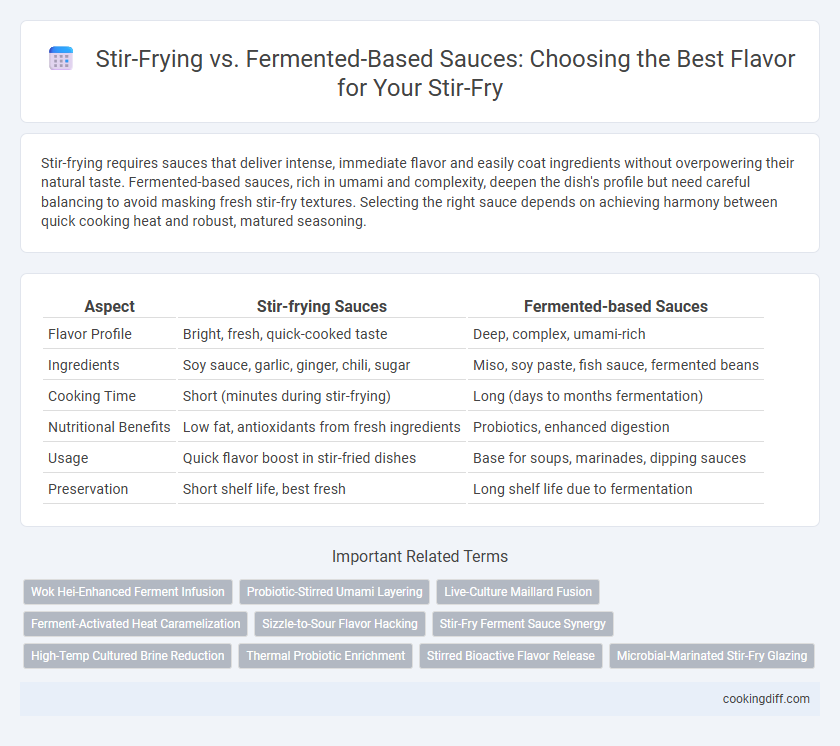 Stir-Frying vs. Fermented-Based Sauces: Choosing the Best Flavor for Your Stir-Fry

Stir-frying requires sauces that deliver intense, immediate flavor and easily coat ingredients without overpowering their natural taste. Fermented-based sauces, rich in umami and complexity, deepen the dish's profile but need careful balancing to avoid masking fresh stir-fry textures. Selecting the right sauce depends on achieving harmony between quick cooking heat and robust, matured seasoning.

| Aspect | Stir-frying Sauces | Fermented-based Sauces |
|---|---|---|
| Flavor Profile | Bright, fresh, quick-cooked taste | Deep, complex, umami-rich |
| Ingredients | Soy sauce, garlic, ginger, chili, sugar | Miso, soy paste, fish sauce, fermented beans |
| Cooking Time | Short (minutes during stir-frying) | Long (days to months fermentation) |
| Nutritional Benefits | Low fat, antioxidants from fresh ingredients | Probiotics, enhanced digestion |
| Usage | Quick flavor boost in stir-fried dishes | Base for soups, marinades, dipping sauces |
| Preservation | Short shelf life, best fresh | Long shelf life due to fermentation |

Important Related Terms

Wok Hei-Enhanced Ferment Infusion
Probiotic-Stirred Umami Layering
Live-Culture Maillard Fusion
Ferment-Activated Heat Caramelization
Sizzle-to-Sour Flavor Hacking
Stir-Fry Ferment Sauce Synergy
High-Temp Cultured Brine Reduction
Thermal Probiotic Enrichment
Stirred Bioactive Flavor Release
Microbial-Marinated Stir-Fry Glazing

cookingdiff.com