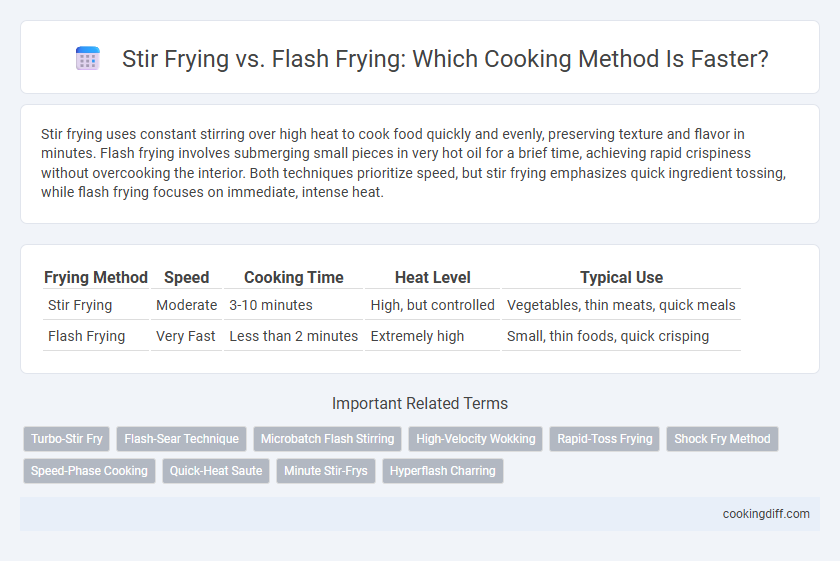 Stir Frying vs. Flash Frying: Which Cooking Method Is Faster?

Stir frying uses constant stirring over high heat to cook food quickly and evenly, preserving texture and flavor in minutes. Flash frying involves submerging small pieces in very hot oil for a brief time, achieving rapid crispiness without overcooking the interior. Both techniques prioritize speed, but stir frying emphasizes quick ingredient tossing, while flash frying focuses on immediate, intense heat.

| Frying Method | Speed | Cooking Time | Heat Level | Typical Use |
|---|---|---|---|---|
| Stir Frying | Moderate | 3-10 minutes | High, but controlled | Vegetables, thin meats, quick meals |
| Flash Frying | Very Fast | Less than 2 minutes | Extremely high | Small, thin foods, quick crisping |

Important Related Terms

Turbo-Stir Fry
Flash-Sear Technique
Microbatch Flash Stirring
High-Velocity Wokking
Rapid-Toss Frying
Shock Fry Method
Speed-Phase Cooking
Quick-Heat Saute
Minute Stir-Frys
Hyperflash Charring

cookingdiff.com