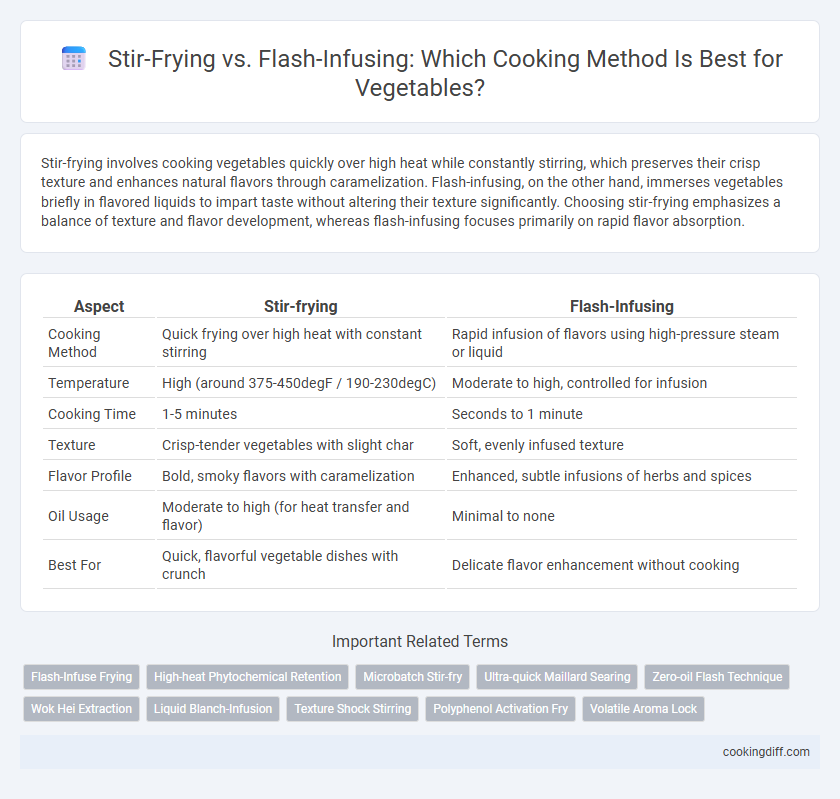 Stir-Frying vs. Flash-Infusing: Which Cooking Method Is Best for Vegetables?

Stir-frying involves cooking vegetables quickly over high heat while constantly stirring, which preserves their crisp texture and enhances natural flavors through caramelization. Flash-infusing, on the other hand, immerses vegetables briefly in flavored liquids to impart taste without altering their texture significantly. Choosing stir-frying emphasizes a balance of texture and flavor development, whereas flash-infusing focuses primarily on rapid flavor absorption.

| Aspect | Stir-frying | Flash-Infusing |
|---|---|---|
| Cooking Method | Quick frying over high heat with constant stirring | Rapid infusion of flavors using high-pressure steam or liquid |
| Temperature | High (around 375-450degF / 190-230degC) | Moderate to high, controlled for infusion |
| Cooking Time | 1-5 minutes | Seconds to 1 minute |
| Texture | Crisp-tender vegetables with slight char | Soft, evenly infused texture |
| Flavor Profile | Bold, smoky flavors with caramelization | Enhanced, subtle infusions of herbs and spices |
| Oil Usage | Moderate to high (for heat transfer and flavor) | Minimal to none |
| Best For | Quick, flavorful vegetable dishes with crunch | Delicate flavor enhancement without cooking |

Important Related Terms

Flash-Infuse Frying
High-heat Phytochemical Retention
Microbatch Stir-fry
Ultra-quick Maillard Searing
Zero-oil Flash Technique
Wok Hei Extraction
Liquid Blanch-Infusion
Texture Shock Stirring
Polyphenol Activation Fry
Volatile Aroma Lock

cookingdiff.com