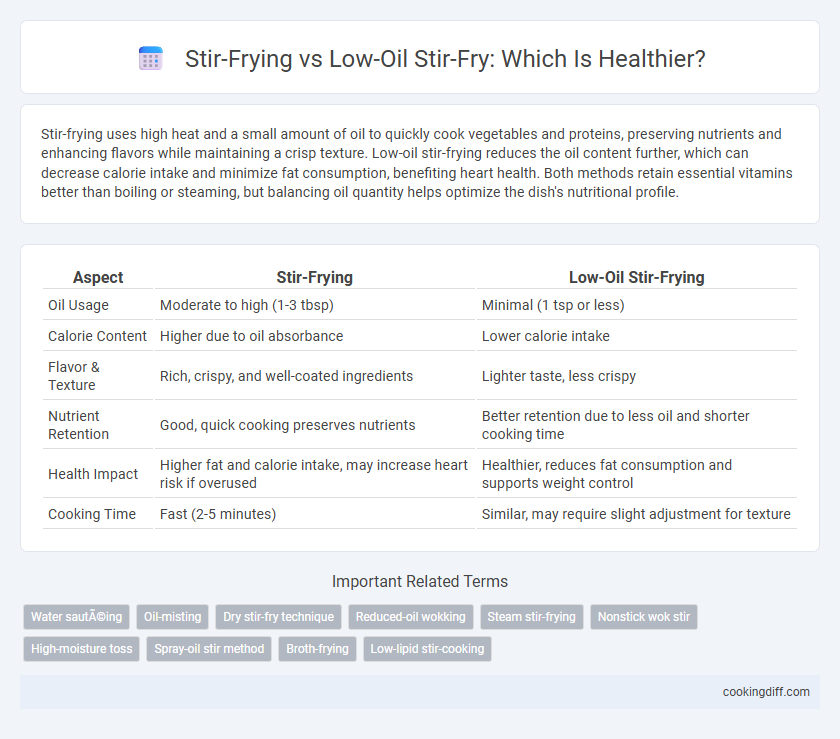 Stir-Frying vs Low-Oil Stir-Fry: Which Is Healthier?

Stir-frying uses high heat and a small amount of oil to quickly cook vegetables and proteins, preserving nutrients and enhancing flavors while maintaining a crisp texture. Low-oil stir-frying reduces the oil content further, which can decrease calorie intake and minimize fat consumption, benefiting heart health. Both methods retain essential vitamins better than boiling or steaming, but balancing oil quantity helps optimize the dish's nutritional profile.

| Aspect | Stir-Frying | Low-Oil Stir-Frying |
|---|---|---|
| Oil Usage | Moderate to high (1-3 tbsp) | Minimal (1 tsp or less) |
| Calorie Content | Higher due to oil absorbance | Lower calorie intake |
| Flavor & Texture | Rich, crispy, and well-coated ingredients | Lighter taste, less crispy |
| Nutrient Retention | Good, quick cooking preserves nutrients | Better retention due to less oil and shorter cooking time |
| Health Impact | Higher fat and calorie intake, may increase heart risk if overused | Healthier, reduces fat consumption and supports weight control |
| Cooking Time | Fast (2-5 minutes) | Similar, may require slight adjustment for texture |

Important Related Terms

Water sautÃ©ing
Oil-misting
Dry stir-fry technique
Reduced-oil wokking
Steam stir-frying
Nonstick wok stir
High-moisture toss
Spray-oil stir method
Broth-frying
Low-lipid stir-cooking

cookingdiff.com