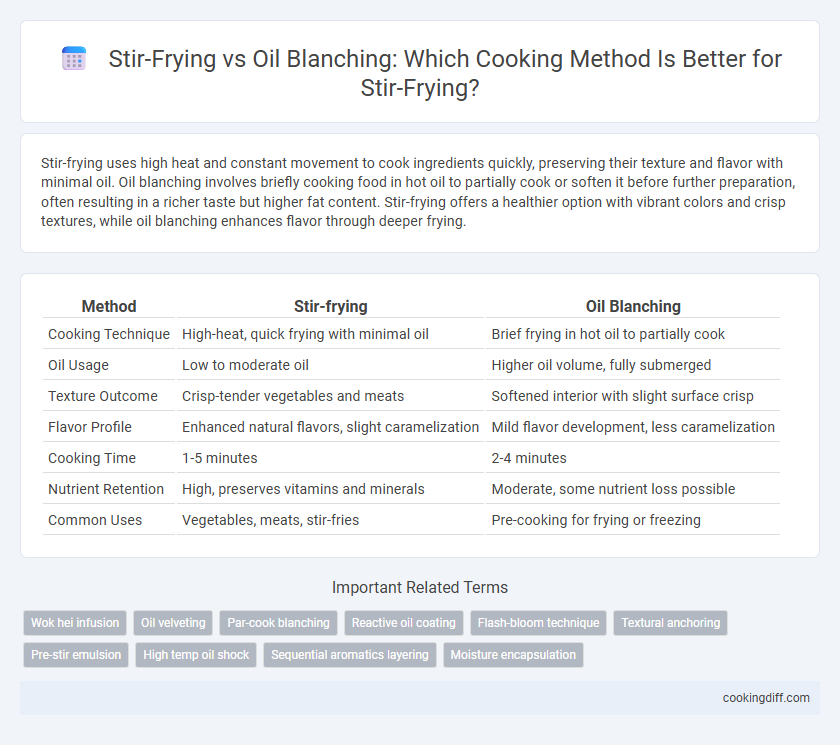 Stir-Frying vs Oil Blanching: Which Cooking Method Is Better for Stir-Frying?

Stir-frying uses high heat and constant movement to cook ingredients quickly, preserving their texture and flavor with minimal oil. Oil blanching involves briefly cooking food in hot oil to partially cook or soften it before further preparation, often resulting in a richer taste but higher fat content. Stir-frying offers a healthier option with vibrant colors and crisp textures, while oil blanching enhances flavor through deeper frying.

| Method | Stir-frying | Oil Blanching |
|---|---|---|
| Cooking Technique | High-heat, quick frying with minimal oil | Brief frying in hot oil to partially cook |
| Oil Usage | Low to moderate oil | Higher oil volume, fully submerged |
| Texture Outcome | Crisp-tender vegetables and meats | Softened interior with slight surface crisp |
| Flavor Profile | Enhanced natural flavors, slight caramelization | Mild flavor development, less caramelization |
| Cooking Time | 1-5 minutes | 2-4 minutes |
| Nutrient Retention | High, preserves vitamins and minerals | Moderate, some nutrient loss possible |
| Common Uses | Vegetables, meats, stir-fries | Pre-cooking for frying or freezing |

Important Related Terms

Wok hei infusion
Oil velveting
Par-cook blanching
Reactive oil coating
Flash-bloom technique
Textural anchoring
Pre-stir emulsion
High temp oil shock
Sequential aromatics layering
Moisture encapsulation

cookingdiff.com