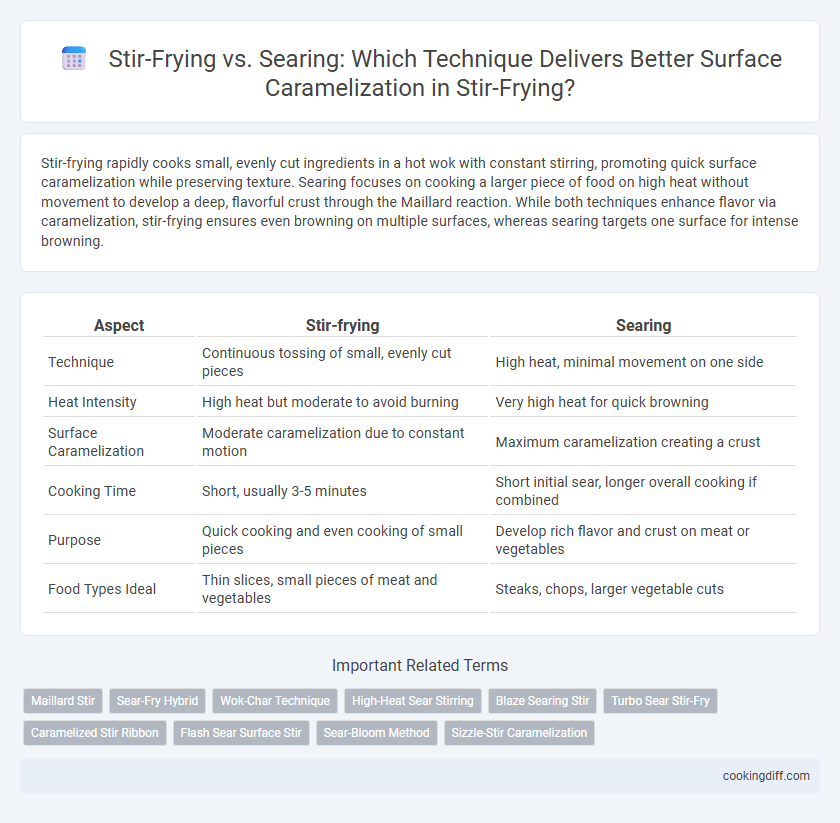 Stir-Frying vs. Searing: Which Technique Delivers Better Surface Caramelization in Stir-Frying?

Stir-frying rapidly cooks small, evenly cut ingredients in a hot wok with constant stirring, promoting quick surface caramelization while preserving texture. Searing focuses on cooking a larger piece of food on high heat without movement to develop a deep, flavorful crust through the Maillard reaction. While both techniques enhance flavor via caramelization, stir-frying ensures even browning on multiple surfaces, whereas searing targets one surface for intense browning.

| Aspect | Stir-frying | Searing |
|---|---|---|
| Technique | Continuous tossing of small, evenly cut pieces | High heat, minimal movement on one side |
| Heat Intensity | High heat but moderate to avoid burning | Very high heat for quick browning |
| Surface Caramelization | Moderate caramelization due to constant motion | Maximum caramelization creating a crust |
| Cooking Time | Short, usually 3-5 minutes | Short initial sear, longer overall cooking if combined |
| Purpose | Quick cooking and even cooking of small pieces | Develop rich flavor and crust on meat or vegetables |
| Food Types Ideal | Thin slices, small pieces of meat and vegetables | Steaks, chops, larger vegetable cuts |

Important Related Terms

Maillard Stir
Sear-Fry Hybrid
Wok-Char Technique
High-Heat Sear Stirring
Blaze Searing Stir
Turbo Sear Stir-Fry
Caramelized Stir Ribbon
Flash Sear Surface Stir
Sear-Bloom Method
Sizzle-Stir Caramelization

cookingdiff.com