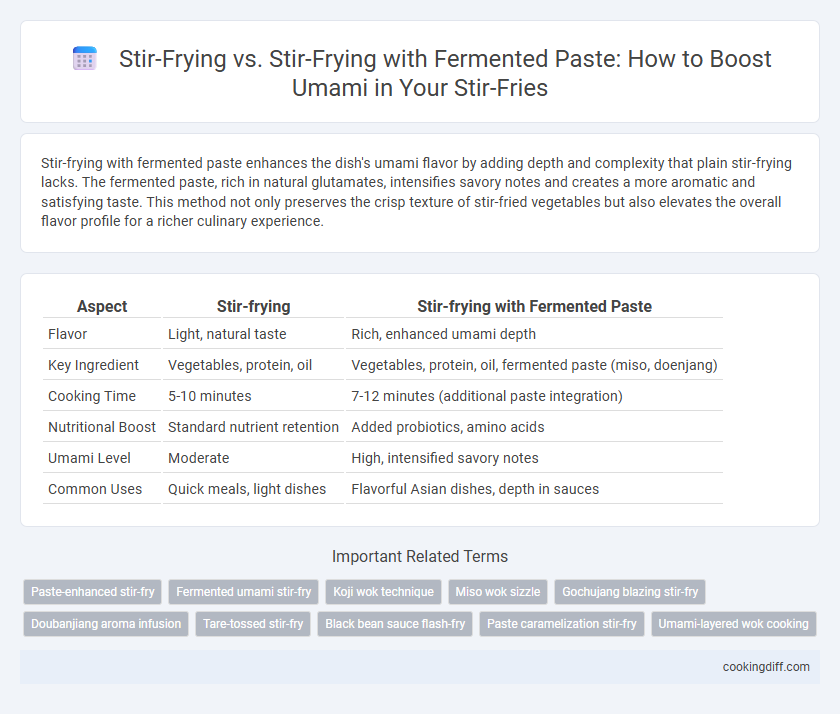 Stir-Frying vs. Stir-Frying with Fermented Paste: How to Boost Umami in Your Stir-Fries

Stir-frying with fermented paste enhances the dish's umami flavor by adding depth and complexity that plain stir-frying lacks. The fermented paste, rich in natural glutamates, intensifies savory notes and creates a more aromatic and satisfying taste. This method not only preserves the crisp texture of stir-fried vegetables but also elevates the overall flavor profile for a richer culinary experience.

| Aspect | Stir-frying | Stir-frying with Fermented Paste |
|---|---|---|
| Flavor | Light, natural taste | Rich, enhanced umami depth |
| Key Ingredient | Vegetables, protein, oil | Vegetables, protein, oil, fermented paste (miso, doenjang) |
| Cooking Time | 5-10 minutes | 7-12 minutes (additional paste integration) |
| Nutritional Boost | Standard nutrient retention | Added probiotics, amino acids |
| Umami Level | Moderate | High, intensified savory notes |
| Common Uses | Quick meals, light dishes | Flavorful Asian dishes, depth in sauces |

Important Related Terms

Paste-enhanced stir-fry
Fermented umami stir-fry
Koji wok technique
Miso wok sizzle
Gochujang blazing stir-fry
Doubanjiang aroma infusion
Tare-tossed stir-fry
Black bean sauce flash-fry
Paste caramelization stir-fry
Umami-layered wok cooking

cookingdiff.com