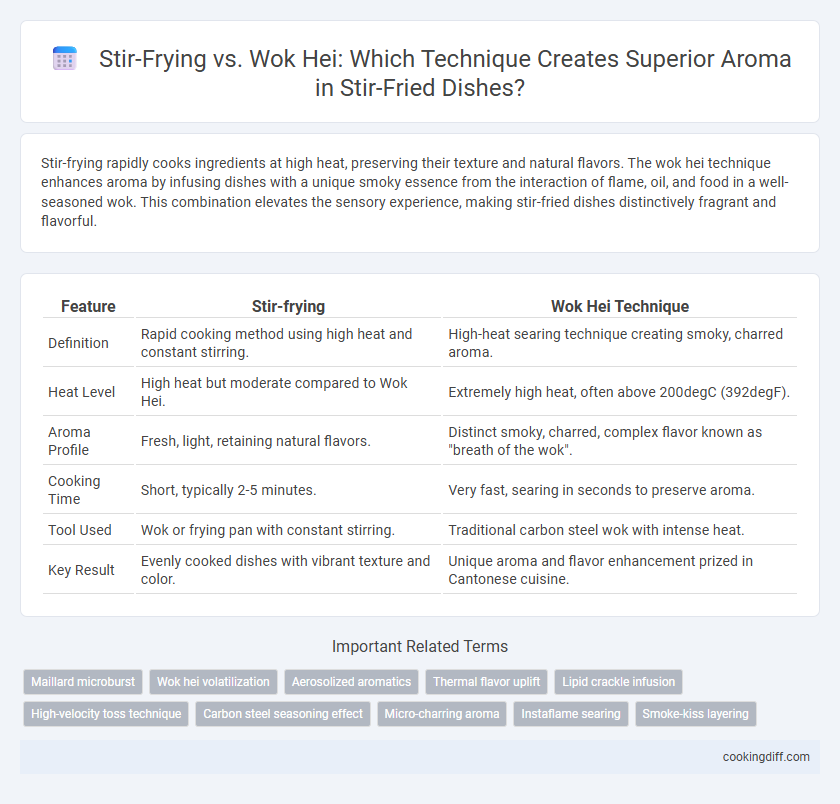 Stir-Frying vs. Wok Hei: Which Technique Creates Superior Aroma in Stir-Fried Dishes?

Stir-frying rapidly cooks ingredients at high heat, preserving their texture and natural flavors. The wok hei technique enhances aroma by infusing dishes with a unique smoky essence from the interaction of flame, oil, and food in a well-seasoned wok. This combination elevates the sensory experience, making stir-fried dishes distinctively fragrant and flavorful.

| Feature | Stir-frying | Wok Hei Technique |
|---|---|---|
| Definition | Rapid cooking method using high heat and constant stirring. | High-heat searing technique creating smoky, charred aroma. |
| Heat Level | High heat but moderate compared to Wok Hei. | Extremely high heat, often above 200degC (392degF). |
| Aroma Profile | Fresh, light, retaining natural flavors. | Distinct smoky, charred, complex flavor known as "breath of the wok". |
| Cooking Time | Short, typically 2-5 minutes. | Very fast, searing in seconds to preserve aroma. |
| Tool Used | Wok or frying pan with constant stirring. | Traditional carbon steel wok with intense heat. |
| Key Result | Evenly cooked dishes with vibrant texture and color. | Unique aroma and flavor enhancement prized in Cantonese cuisine. |

Important Related Terms

Maillard microburst
Wok hei volatilization
Aerosolized aromatics
Thermal flavor uplift
Lipid crackle infusion
High-velocity toss technique
Carbon steel seasoning effect
Micro-charring aroma
Instaflame searing
Smoke-kiss layering

cookingdiff.com