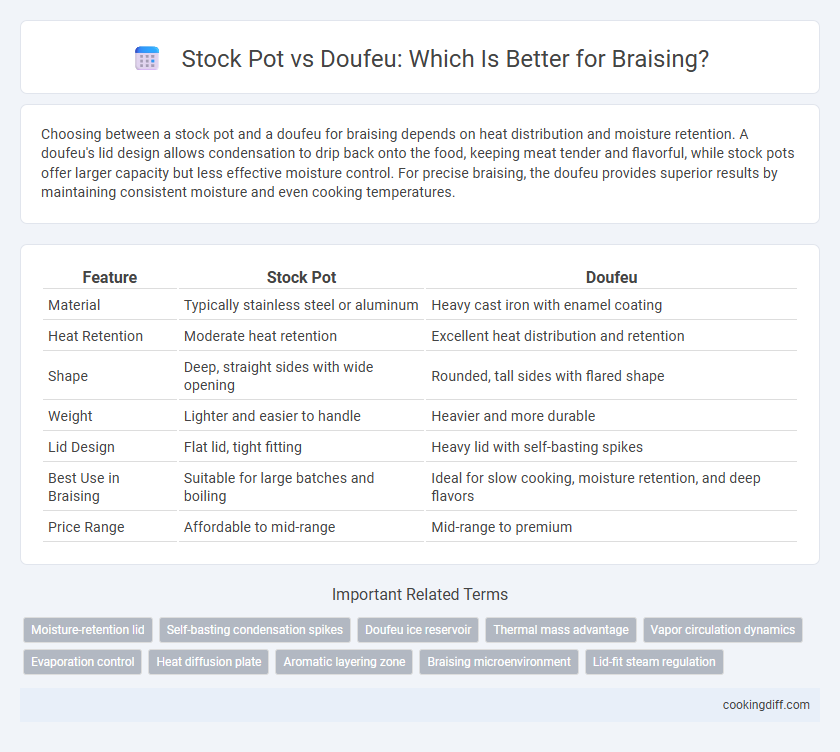 Stock Pot vs Doufeu: Which Is Better for Braising?

Choosing between a stock pot and a doufeu for braising depends on heat distribution and moisture retention. A doufeu's lid design allows condensation to drip back onto the food, keeping meat tender and flavorful, while stock pots offer larger capacity but less effective moisture control. For precise braising, the doufeu provides superior results by maintaining consistent moisture and even cooking temperatures.

| Feature | Stock Pot | Doufeu |
|---|---|---|
| Material | Typically stainless steel or aluminum | Heavy cast iron with enamel coating |
| Heat Retention | Moderate heat retention | Excellent heat distribution and retention |
| Shape | Deep, straight sides with wide opening | Rounded, tall sides with flared shape |
| Weight | Lighter and easier to handle | Heavier and more durable |
| Lid Design | Flat lid, tight fitting | Heavy lid with self-basting spikes |
| Best Use in Braising | Suitable for large batches and boiling | Ideal for slow cooking, moisture retention, and deep flavors |
| Price Range | Affordable to mid-range | Mid-range to premium |

Important Related Terms

Moisture-retention lid
Self-basting condensation spikes
Doufeu ice reservoir
Thermal mass advantage
Vapor circulation dynamics
Evaporation control
Heat diffusion plate
Aromatic layering zone
Braising microenvironment
Lid-fit steam regulation

cookingdiff.com