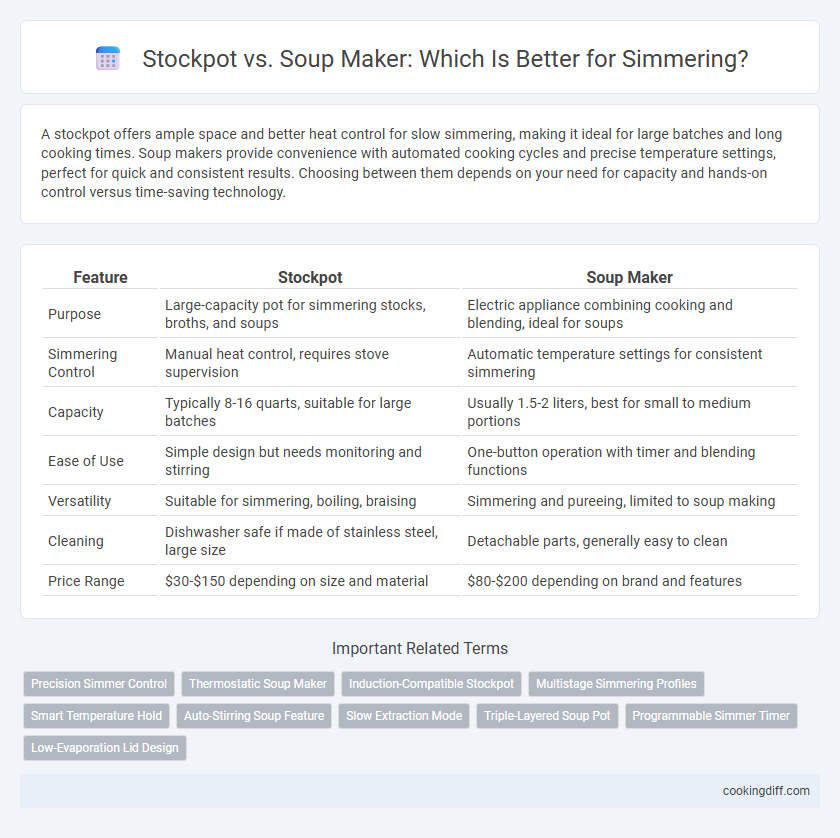 Stockpot vs. Soup Maker: Which Is Better for Simmering?

A stockpot offers ample space and better heat control for slow simmering, making it ideal for large batches and long cooking times. Soup makers provide convenience with automated cooking cycles and precise temperature settings, perfect for quick and consistent results. Choosing between them depends on your need for capacity and hands-on control versus time-saving technology.

| Feature | Stockpot | Soup Maker |
|---|---|---|
| Purpose | Large-capacity pot for simmering stocks, broths, and soups | Electric appliance combining cooking and blending, ideal for soups |
| Simmering Control | Manual heat control, requires stove supervision | Automatic temperature settings for consistent simmering |
| Capacity | Typically 8-16 quarts, suitable for large batches | Usually 1.5-2 liters, best for small to medium portions |
| Ease of Use | Simple design but needs monitoring and stirring | One-button operation with timer and blending functions |
| Versatility | Suitable for simmering, boiling, braising | Simmering and pureeing, limited to soup making |
| Cleaning | Dishwasher safe if made of stainless steel, large size | Detachable parts, generally easy to clean |
| Price Range | \$30-\$150 depending on size and material | \$80-\$200 depending on brand and features |

Important Related Terms

Precision Simmer Control
Thermostatic Soup Maker
Induction-Compatible Stockpot
Multistage Simmering Profiles
Smart Temperature Hold
Auto-Stirring Soup Feature
Slow Extraction Mode
Triple-Layered Soup Pot
Programmable Simmer Timer
Low-Evaporation Lid Design

cookingdiff.com