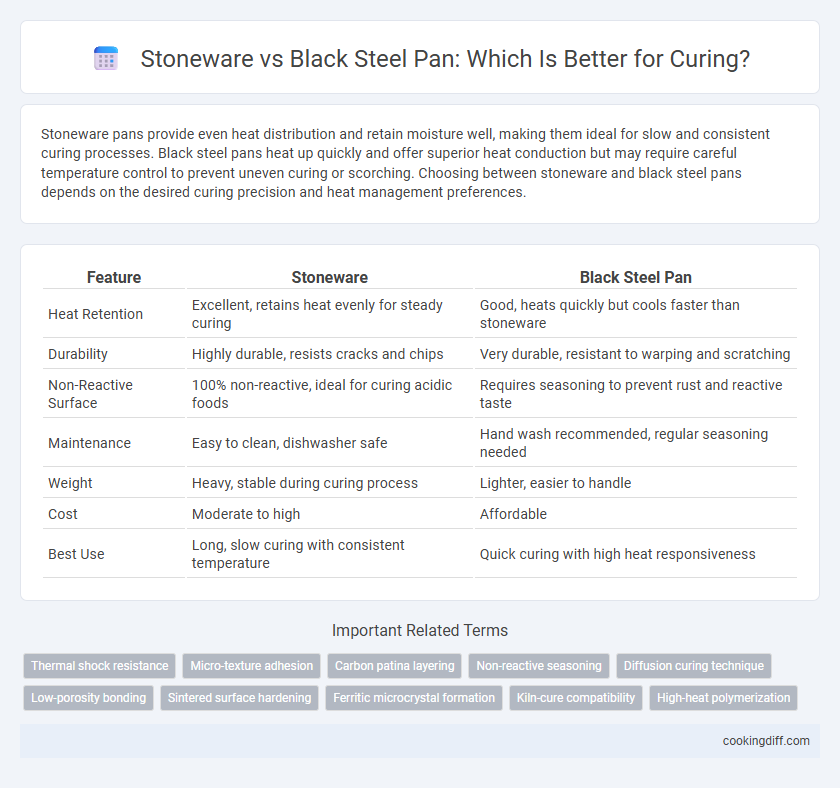 Stoneware vs Black Steel Pan: Which Is Better for Curing?

Stoneware pans provide even heat distribution and retain moisture well, making them ideal for slow and consistent curing processes. Black steel pans heat up quickly and offer superior heat conduction but may require careful temperature control to prevent uneven curing or scorching. Choosing between stoneware and black steel pans depends on the desired curing precision and heat management preferences.

| Feature | Stoneware | Black Steel Pan |
|---|---|---|
| Heat Retention | Excellent, retains heat evenly for steady curing | Good, heats quickly but cools faster than stoneware |
| Durability | Highly durable, resists cracks and chips | Very durable, resistant to warping and scratching |
| Non-Reactive Surface | 100% non-reactive, ideal for curing acidic foods | Requires seasoning to prevent rust and reactive taste |
| Maintenance | Easy to clean, dishwasher safe | Hand wash recommended, regular seasoning needed |
| Weight | Heavy, stable during curing process | Lighter, easier to handle |
| Cost | Moderate to high | Affordable |
| Best Use | Long, slow curing with consistent temperature | Quick curing with high heat responsiveness |

Important Related Terms

Thermal shock resistance
Micro-texture adhesion
Carbon patina layering
Non-reactive seasoning
Diffusion curing technique
Low-porosity bonding
Sintered surface hardening
Ferritic microcrystal formation
Kiln-cure compatibility
High-heat polymerization

cookingdiff.com