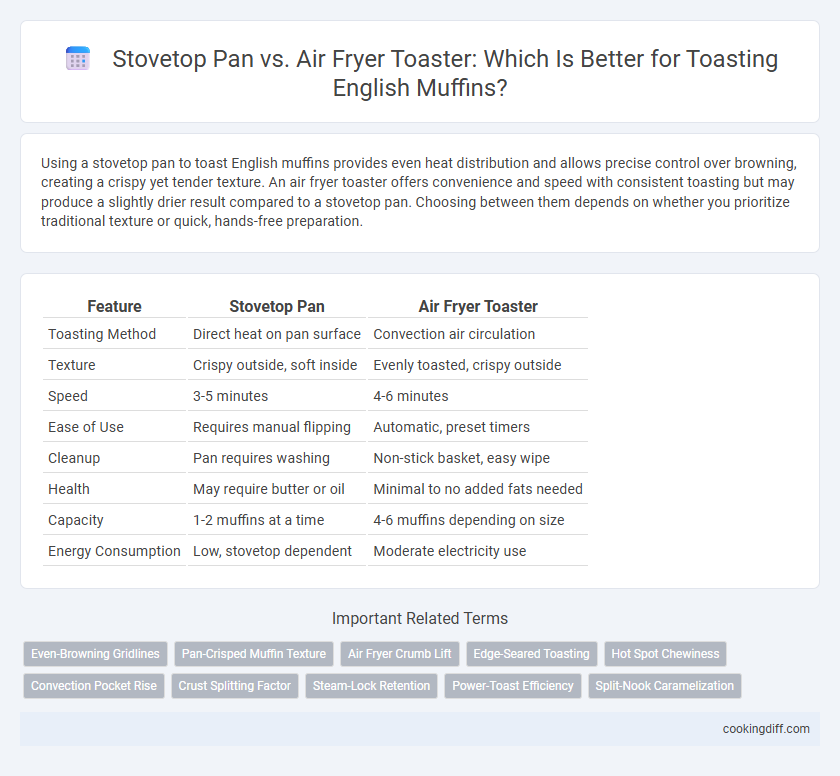 Stovetop Pan vs. Air Fryer Toaster: Which Is Better for Toasting English Muffins?

Using a stovetop pan to toast English muffins provides even heat distribution and allows precise control over browning, creating a crispy yet tender texture. An air fryer toaster offers convenience and speed with consistent toasting but may produce a slightly drier result compared to a stovetop pan. Choosing between them depends on whether you prioritize traditional texture or quick, hands-free preparation.

| Feature | Stovetop Pan | Air Fryer Toaster |
|---|---|---|
| Toasting Method | Direct heat on pan surface | Convection air circulation |
| Texture | Crispy outside, soft inside | Evenly toasted, crispy outside |
| Speed | 3-5 minutes | 4-6 minutes |
| Ease of Use | Requires manual flipping | Automatic, preset timers |
| Cleanup | Pan requires washing | Non-stick basket, easy wipe |
| Health | May require butter or oil | Minimal to no added fats needed |
| Capacity | 1-2 muffins at a time | 4-6 muffins depending on size |
| Energy Consumption | Low, stovetop dependent | Moderate electricity use |

Important Related Terms

Even-Browning Gridlines
Pan-Crisped Muffin Texture
Air Fryer Crumb Lift
Edge-Seared Toasting
Hot Spot Chewiness
Convection Pocket Rise
Crust Splitting Factor
Steam-Lock Retention
Power-Toast Efficiency
Split-Nook Caramelization

cookingdiff.com