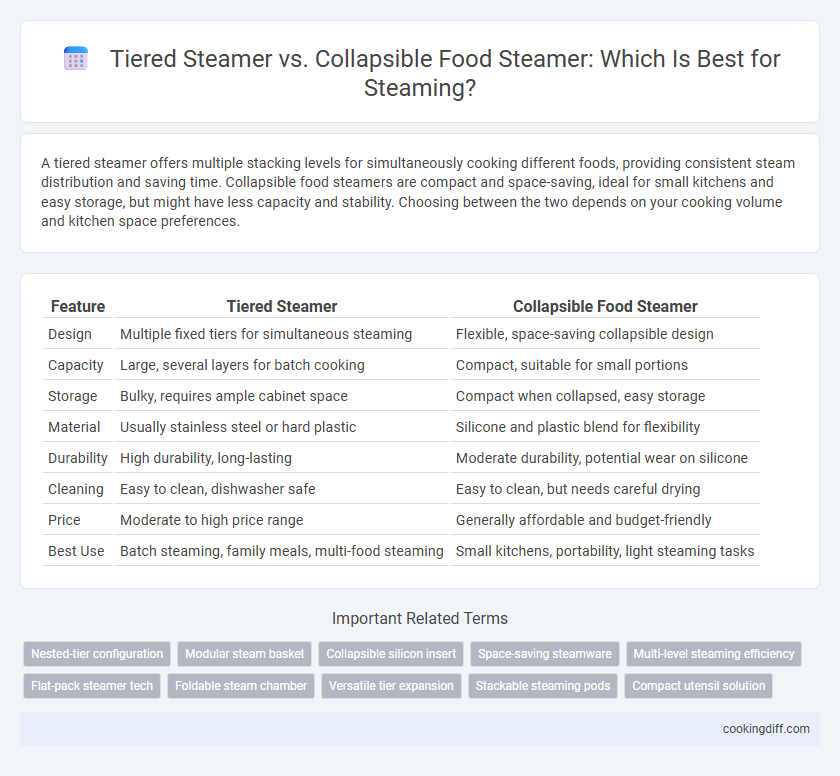 Tiered Steamer vs. Collapsible Food Steamer: Which Is Best for Steaming?

A tiered steamer offers multiple stacking levels for simultaneously cooking different foods, providing consistent steam distribution and saving time. Collapsible food steamers are compact and space-saving, ideal for small kitchens and easy storage, but might have less capacity and stability. Choosing between the two depends on your cooking volume and kitchen space preferences.

| Feature | Tiered Steamer | Collapsible Food Steamer |
|---|---|---|
| Design | Multiple fixed tiers for simultaneous steaming | Flexible, space-saving collapsible design |
| Capacity | Large, several layers for batch cooking | Compact, suitable for small portions |
| Storage | Bulky, requires ample cabinet space | Compact when collapsed, easy storage |
| Material | Usually stainless steel or hard plastic | Silicone and plastic blend for flexibility |
| Durability | High durability, long-lasting | Moderate durability, potential wear on silicone |
| Cleaning | Easy to clean, dishwasher safe | Easy to clean, but needs careful drying |
| Price | Moderate to high price range | Generally affordable and budget-friendly |
| Best Use | Batch steaming, family meals, multi-food steaming | Small kitchens, portability, light steaming tasks |

Important Related Terms

Nested-tier configuration
Modular steam basket
Collapsible silicon insert
Space-saving steamware
Multi-level steaming efficiency
Flat-pack steamer tech
Foldable steam chamber
Versatile tier expansion
Stackable steaming pods
Compact utensil solution

cookingdiff.com