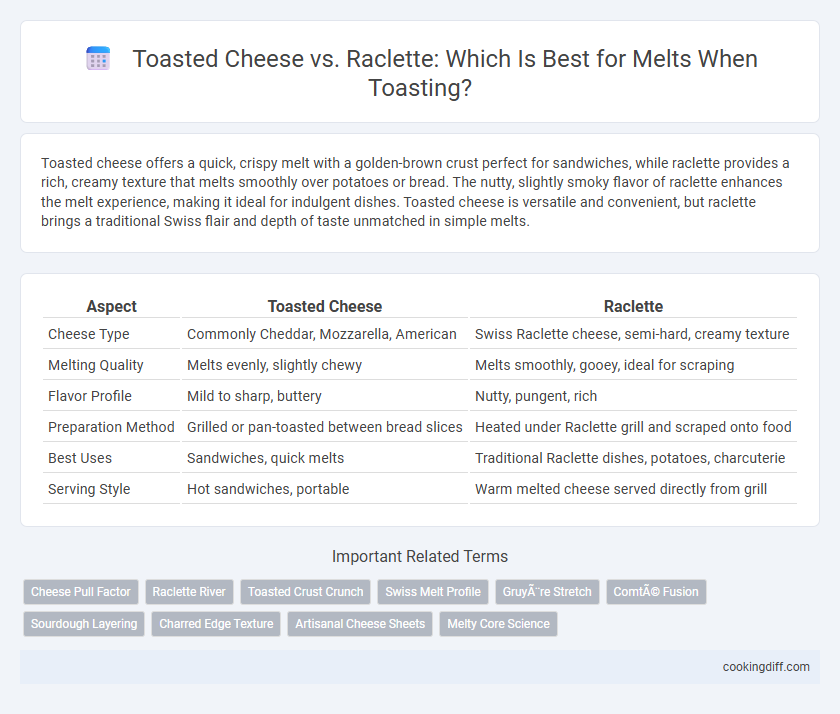 Toasted Cheese vs. Raclette: Which Is Best for Melts When Toasting?

Toasted cheese offers a quick, crispy melt with a golden-brown crust perfect for sandwiches, while raclette provides a rich, creamy texture that melts smoothly over potatoes or bread. The nutty, slightly smoky flavor of raclette enhances the melt experience, making it ideal for indulgent dishes. Toasted cheese is versatile and convenient, but raclette brings a traditional Swiss flair and depth of taste unmatched in simple melts.

| Aspect | Toasted Cheese | Raclette |
|---|---|---|
| Cheese Type | Commonly Cheddar, Mozzarella, American | Swiss Raclette cheese, semi-hard, creamy texture |
| Melting Quality | Melts evenly, slightly chewy | Melts smoothly, gooey, ideal for scraping |
| Flavor Profile | Mild to sharp, buttery | Nutty, pungent, rich |
| Preparation Method | Grilled or pan-toasted between bread slices | Heated under Raclette grill and scraped onto food |
| Best Uses | Sandwiches, quick melts | Traditional Raclette dishes, potatoes, charcuterie |
| Serving Style | Hot sandwiches, portable | Warm melted cheese served directly from grill |

Important Related Terms

Cheese Pull Factor
Raclette River
Toasted Crust Crunch
Swiss Melt Profile
GruyÃ¨re Stretch
ComtÃ© Fusion
Sourdough Layering
Charred Edge Texture
Artisanal Cheese Sheets
Melty Core Science

cookingdiff.com