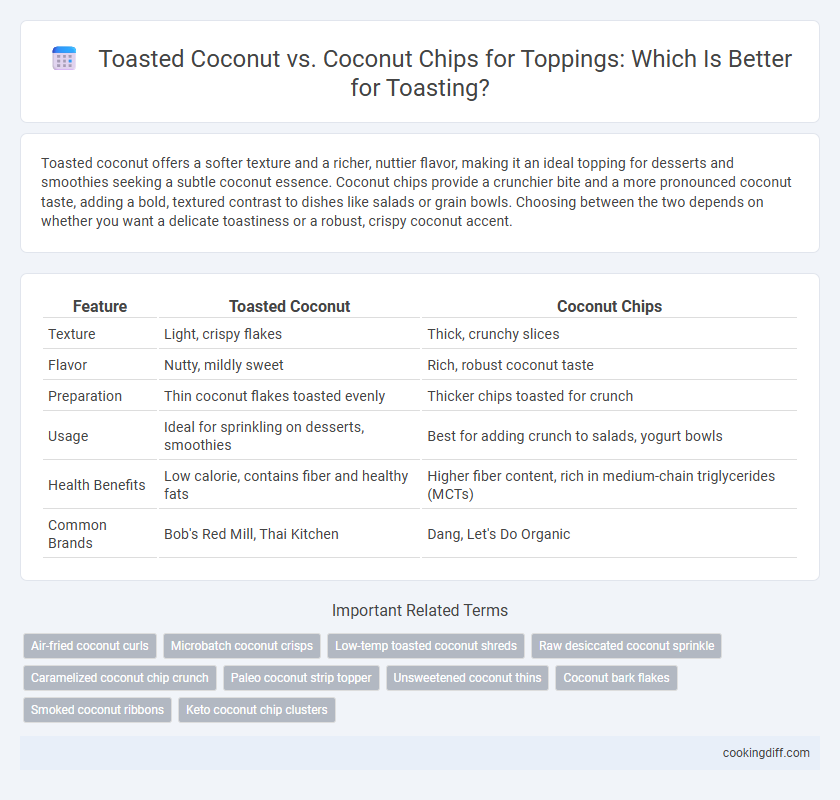 Toasted Coconut vs. Coconut Chips for Toppings: Which Is Better for Toasting?

Toasted coconut offers a softer texture and a richer, nuttier flavor, making it an ideal topping for desserts and smoothies seeking a subtle coconut essence. Coconut chips provide a crunchier bite and a more pronounced coconut taste, adding a bold, textured contrast to dishes like salads or grain bowls. Choosing between the two depends on whether you want a delicate toastiness or a robust, crispy coconut accent.

| Feature | Toasted Coconut | Coconut Chips |
|---|---|---|
| Texture | Light, crispy flakes | Thick, crunchy slices |
| Flavor | Nutty, mildly sweet | Rich, robust coconut taste |
| Preparation | Thin coconut flakes toasted evenly | Thicker chips toasted for crunch |
| Usage | Ideal for sprinkling on desserts, smoothies | Best for adding crunch to salads, yogurt bowls |
| Health Benefits | Low calorie, contains fiber and healthy fats | Higher fiber content, rich in medium-chain triglycerides (MCTs) |
| Common Brands | Bob's Red Mill, Thai Kitchen | Dang, Let's Do Organic |

Important Related Terms

Air-fried coconut curls
Microbatch coconut crisps
Low-temp toasted coconut shreds
Raw desiccated coconut sprinkle
Caramelized coconut chip crunch
Paleo coconut strip topper
Unsweetened coconut thins
Coconut bark flakes
Smoked coconut ribbons
Keto coconut chip clusters

cookingdiff.com