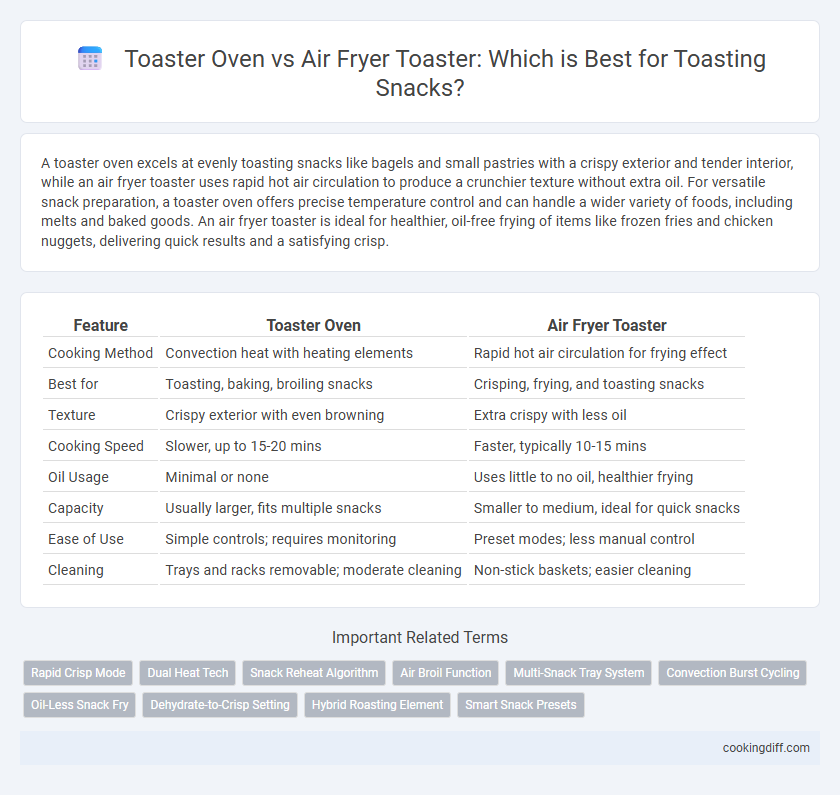 Toaster Oven vs Air Fryer Toaster: Which is Best for Toasting Snacks?

A toaster oven excels at evenly toasting snacks like bagels and small pastries with a crispy exterior and tender interior, while an air fryer toaster uses rapid hot air circulation to produce a crunchier texture without extra oil. For versatile snack preparation, a toaster oven offers precise temperature control and can handle a wider variety of foods, including melts and baked goods. An air fryer toaster is ideal for healthier, oil-free frying of items like frozen fries and chicken nuggets, delivering quick results and a satisfying crisp.

| Feature | Toaster Oven | Air Fryer Toaster |
|---|---|---|
| Cooking Method | Convection heat with heating elements | Rapid hot air circulation for frying effect |
| Best for | Toasting, baking, broiling snacks | Crisping, frying, and toasting snacks |
| Texture | Crispy exterior with even browning | Extra crispy with less oil |
| Cooking Speed | Slower, up to 15-20 mins | Faster, typically 10-15 mins |
| Oil Usage | Minimal or none | Uses little to no oil, healthier frying |
| Capacity | Usually larger, fits multiple snacks | Smaller to medium, ideal for quick snacks |
| Ease of Use | Simple controls; requires monitoring | Preset modes; less manual control |
| Cleaning | Trays and racks removable; moderate cleaning | Non-stick baskets; easier cleaning |

Important Related Terms

Rapid Crisp Mode
Dual Heat Tech
Snack Reheat Algorithm
Air Broil Function
Multi-Snack Tray System
Convection Burst Cycling
Oil-Less Snack Fry
Dehydrate-to-Crisp Setting
Hybrid Roasting Element
Smart Snack Presets

cookingdiff.com