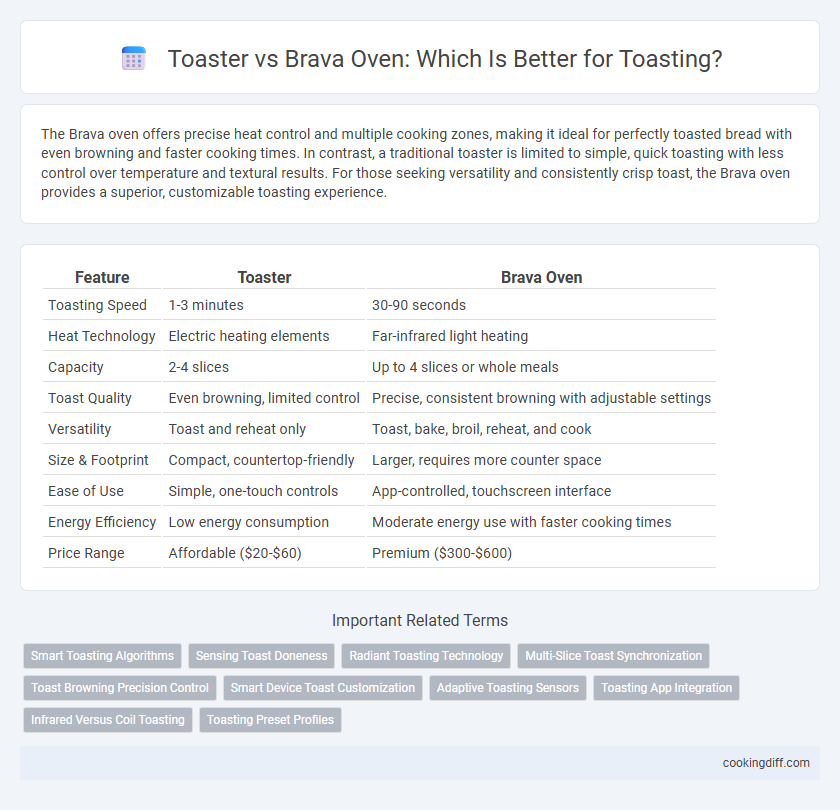 Toaster vs Brava Oven: Which Is Better for Toasting?

The Brava oven offers precise heat control and multiple cooking zones, making it ideal for perfectly toasted bread with even browning and faster cooking times. In contrast, a traditional toaster is limited to simple, quick toasting with less control over temperature and textural results. For those seeking versatility and consistently crisp toast, the Brava oven provides a superior, customizable toasting experience.

| Feature | Toaster | Brava Oven |
|---|---|---|
| Toasting Speed | 1-3 minutes | 30-90 seconds |
| Heat Technology | Electric heating elements | Far-infrared light heating |
| Capacity | 2-4 slices | Up to 4 slices or whole meals |
| Toast Quality | Even browning, limited control | Precise, consistent browning with adjustable settings |
| Versatility | Toast and reheat only | Toast, bake, broil, reheat, and cook |
| Size & Footprint | Compact, countertop-friendly | Larger, requires more counter space |
| Ease of Use | Simple, one-touch controls | App-controlled, touchscreen interface |
| Energy Efficiency | Low energy consumption | Moderate energy use with faster cooking times |
| Price Range | Affordable ($20-$60) | Premium ($300-$600) |

Important Related Terms

Smart Toasting Algorithms
Sensing Toast Doneness
Radiant Toasting Technology
Multi-Slice Toast Synchronization
Toast Browning Precision Control
Smart Device Toast Customization
Adaptive Toasting Sensors
Toasting App Integration
Infrared Versus Coil Toasting
Toasting Preset Profiles

cookingdiff.com