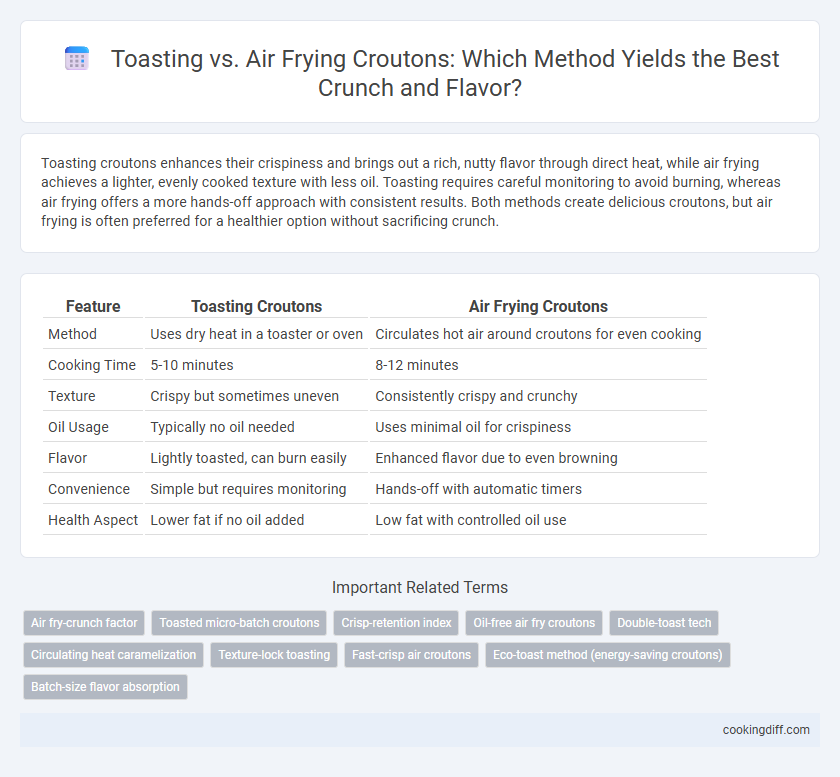 Toasting vs. Air Frying Croutons: Which Method Yields the Best Crunch and Flavor?

Toasting croutons enhances their crispiness and brings out a rich, nutty flavor through direct heat, while air frying achieves a lighter, evenly cooked texture with less oil. Toasting requires careful monitoring to avoid burning, whereas air frying offers a more hands-off approach with consistent results. Both methods create delicious croutons, but air frying is often preferred for a healthier option without sacrificing crunch.

| Feature | Toasting Croutons | Air Frying Croutons |
|---|---|---|
| Method | Uses dry heat in a toaster or oven | Circulates hot air around croutons for even cooking |
| Cooking Time | 5-10 minutes | 8-12 minutes |
| Texture | Crispy but sometimes uneven | Consistently crispy and crunchy |
| Oil Usage | Typically no oil needed | Uses minimal oil for crispiness |
| Flavor | Lightly toasted, can burn easily | Enhanced flavor due to even browning |
| Convenience | Simple but requires monitoring | Hands-off with automatic timers |
| Health Aspect | Lower fat if no oil added | Low fat with controlled oil use |

Important Related Terms

Air fry-crunch factor
Toasted micro-batch croutons
Crisp-retention index
Oil-free air fry croutons
Double-toast tech
Circulating heat caramelization
Texture-lock toasting
Fast-crisp air croutons
Eco-toast method (energy-saving croutons)
Batch-size flavor absorption

cookingdiff.com