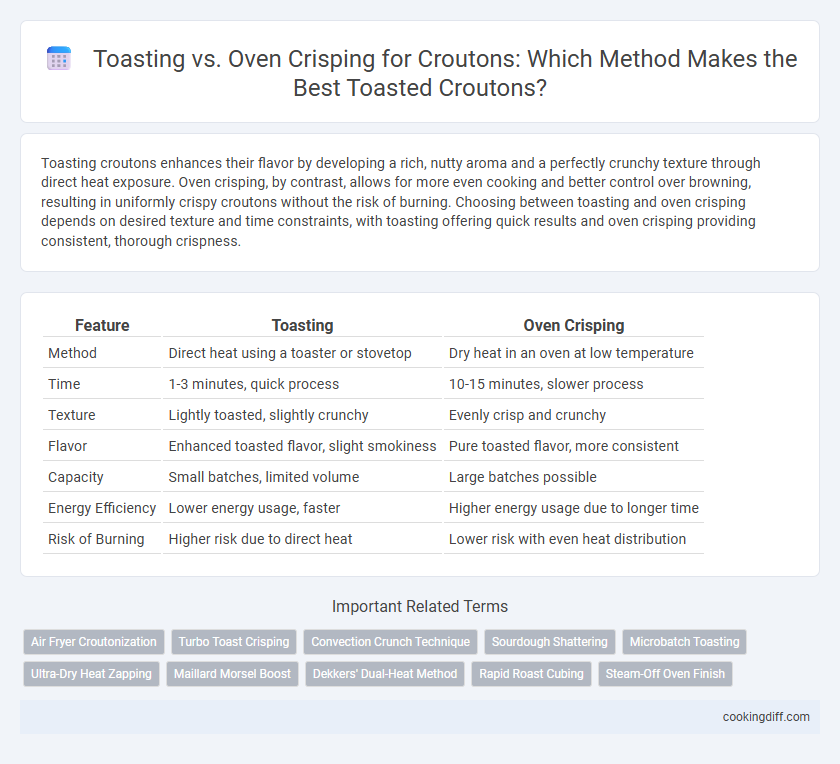 Toasting vs. Oven Crisping for Croutons: Which Method Makes the Best Toasted Croutons?

Toasting croutons enhances their flavor by developing a rich, nutty aroma and a perfectly crunchy texture through direct heat exposure. Oven crisping, by contrast, allows for more even cooking and better control over browning, resulting in uniformly crispy croutons without the risk of burning. Choosing between toasting and oven crisping depends on desired texture and time constraints, with toasting offering quick results and oven crisping providing consistent, thorough crispness.

| Feature | Toasting | Oven Crisping |
|---|---|---|
| Method | Direct heat using a toaster or stovetop | Dry heat in an oven at low temperature |
| Time | 1-3 minutes, quick process | 10-15 minutes, slower process |
| Texture | Lightly toasted, slightly crunchy | Evenly crisp and crunchy |
| Flavor | Enhanced toasted flavor, slight smokiness | Pure toasted flavor, more consistent |
| Capacity | Small batches, limited volume | Large batches possible |
| Energy Efficiency | Lower energy usage, faster | Higher energy usage due to longer time |
| Risk of Burning | Higher risk due to direct heat | Lower risk with even heat distribution |

Important Related Terms

Air Fryer Croutonization
Turbo Toast Crisping
Convection Crunch Technique
Sourdough Shattering
Microbatch Toasting
Ultra-Dry Heat Zapping
Maillard Morsel Boost
Dekkers' Dual-Heat Method
Rapid Roast Cubing
Steam-Off Oven Finish

cookingdiff.com