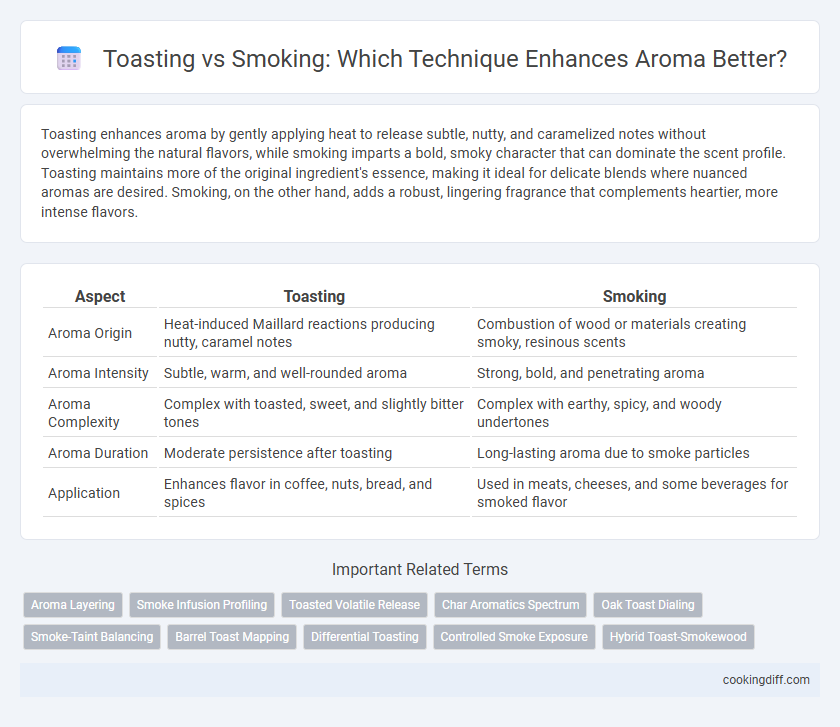 Toasting vs Smoking: Which Technique Enhances Aroma Better?

Toasting enhances aroma by gently applying heat to release subtle, nutty, and caramelized notes without overwhelming the natural flavors, while smoking imparts a bold, smoky character that can dominate the scent profile. Toasting maintains more of the original ingredient's essence, making it ideal for delicate blends where nuanced aromas are desired. Smoking, on the other hand, adds a robust, lingering fragrance that complements heartier, more intense flavors.

| Aspect | Toasting | Smoking |
|---|---|---|
| Aroma Origin | Heat-induced Maillard reactions producing nutty, caramel notes | Combustion of wood or materials creating smoky, resinous scents |
| Aroma Intensity | Subtle, warm, and well-rounded aroma | Strong, bold, and penetrating aroma |
| Aroma Complexity | Complex with toasted, sweet, and slightly bitter tones | Complex with earthy, spicy, and woody undertones |
| Aroma Duration | Moderate persistence after toasting | Long-lasting aroma due to smoke particles |
| Application | Enhances flavor in coffee, nuts, bread, and spices | Used in meats, cheeses, and some beverages for smoked flavor |

Important Related Terms

Aroma Layering
Smoke Infusion Profiling
Toasted Volatile Release
Char Aromatics Spectrum
Oak Toast Dialing
Smoke-Taint Balancing
Barrel Toast Mapping
Differential Toasting
Controlled Smoke Exposure
Hybrid Toast-Smokewood

cookingdiff.com