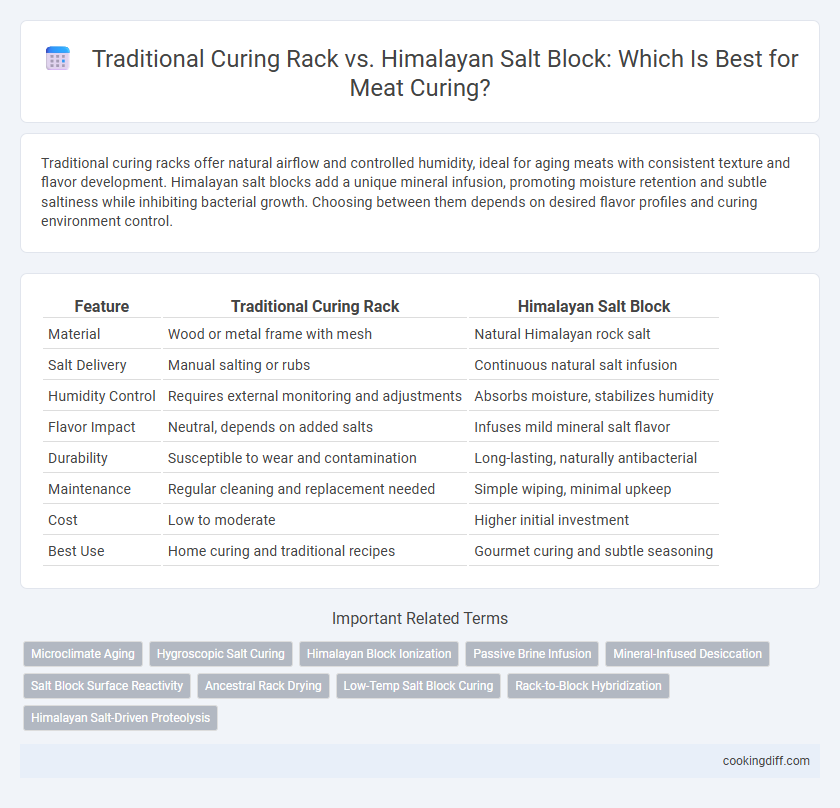 Traditional Curing Rack vs. Himalayan Salt Block: Which Is Best for Meat Curing?

Traditional curing racks offer natural airflow and controlled humidity, ideal for aging meats with consistent texture and flavor development. Himalayan salt blocks add a unique mineral infusion, promoting moisture retention and subtle saltiness while inhibiting bacterial growth. Choosing between them depends on desired flavor profiles and curing environment control.

| Feature | Traditional Curing Rack | Himalayan Salt Block |
|---|---|---|
| Material | Wood or metal frame with mesh | Natural Himalayan rock salt |
| Salt Delivery | Manual salting or rubs | Continuous natural salt infusion |
| Humidity Control | Requires external monitoring and adjustments | Absorbs moisture, stabilizes humidity |
| Flavor Impact | Neutral, depends on added salts | Infuses mild mineral salt flavor |
| Durability | Susceptible to wear and contamination | Long-lasting, naturally antibacterial |
| Maintenance | Regular cleaning and replacement needed | Simple wiping, minimal upkeep |
| Cost | Low to moderate | Higher initial investment |
| Best Use | Home curing and traditional recipes | Gourmet curing and subtle seasoning |

Important Related Terms

Microclimate Aging
Hygroscopic Salt Curing
Himalayan Block Ionization
Passive Brine Infusion
Mineral-Infused Desiccation
Salt Block Surface Reactivity
Ancestral Rack Drying
Low-Temp Salt Block Curing
Rack-to-Block Hybridization
Himalayan Salt-Driven Proteolysis

cookingdiff.com