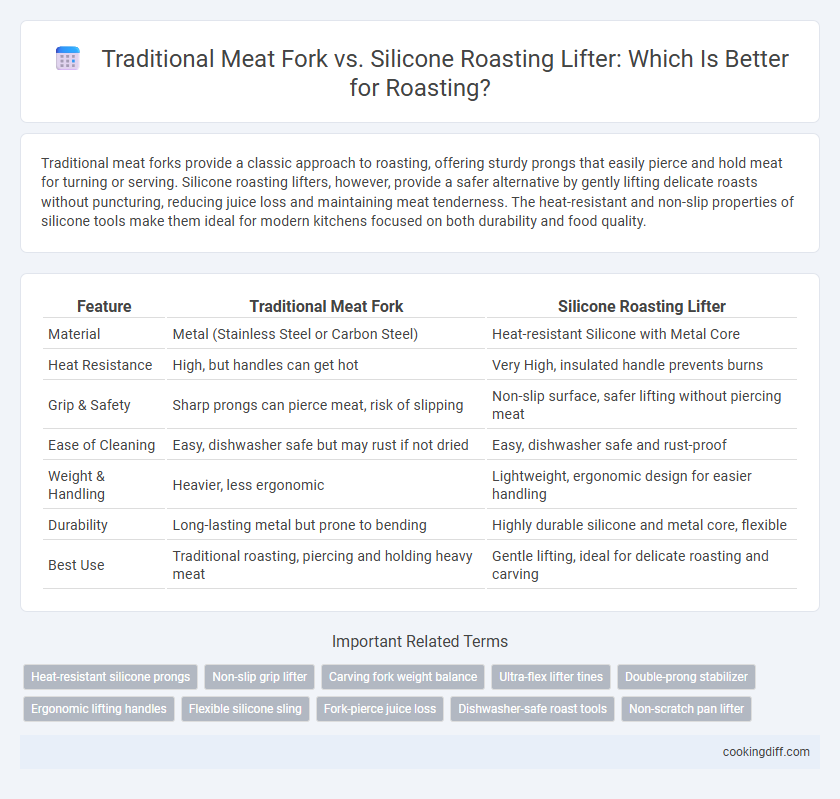 Traditional Meat Fork vs. Silicone Roasting Lifter: Which Is Better for Roasting?

Traditional meat forks provide a classic approach to roasting, offering sturdy prongs that easily pierce and hold meat for turning or serving. Silicone roasting lifters, however, provide a safer alternative by gently lifting delicate roasts without puncturing, reducing juice loss and maintaining meat tenderness. The heat-resistant and non-slip properties of silicone tools make them ideal for modern kitchens focused on both durability and food quality.

| Feature | Traditional Meat Fork | Silicone Roasting Lifter |
|---|---|---|
| Material | Metal (Stainless Steel or Carbon Steel) | Heat-resistant Silicone with Metal Core |
| Heat Resistance | High, but handles can get hot | Very High, insulated handle prevents burns |
| Grip & Safety | Sharp prongs can pierce meat, risk of slipping | Non-slip surface, safer lifting without piercing meat |
| Ease of Cleaning | Easy, dishwasher safe but may rust if not dried | Easy, dishwasher safe and rust-proof |
| Weight & Handling | Heavier, less ergonomic | Lightweight, ergonomic design for easier handling |
| Durability | Long-lasting metal but prone to bending | Highly durable silicone and metal core, flexible |
| Best Use | Traditional roasting, piercing and holding heavy meat | Gentle lifting, ideal for delicate roasting and carving |

Important Related Terms

Heat-resistant silicone prongs
Non-slip grip lifter
Carving fork weight balance
Ultra-flex lifter tines
Double-prong stabilizer
Ergonomic lifting handles
Flexible silicone sling
Fork-pierce juice loss
Dishwasher-safe roast tools
Non-scratch pan lifter

cookingdiff.com