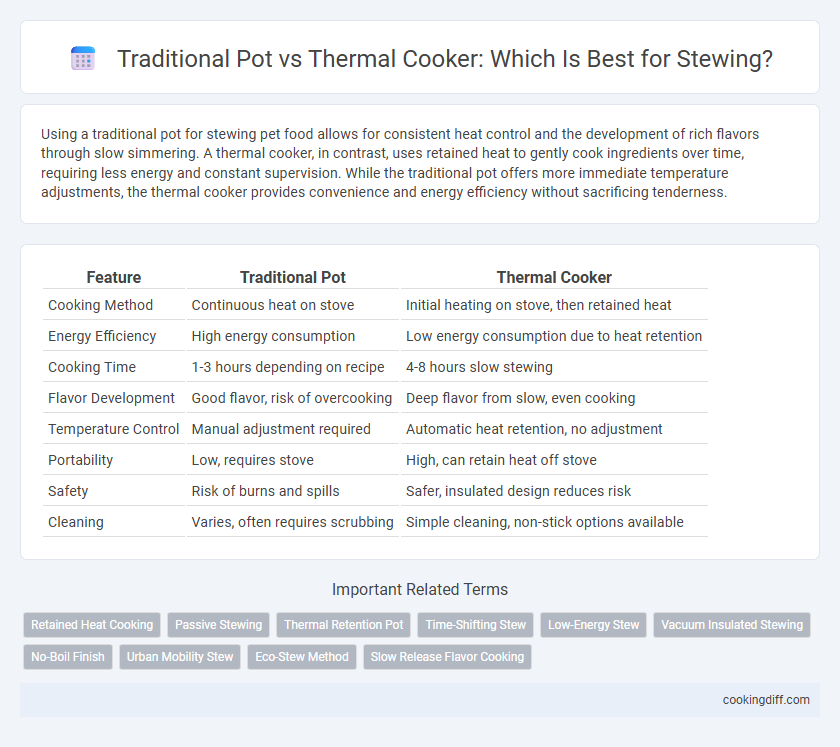 Traditional Pot vs Thermal Cooker: Which Is Best for Stewing?

Using a traditional pot for stewing pet food allows for consistent heat control and the development of rich flavors through slow simmering. A thermal cooker, in contrast, uses retained heat to gently cook ingredients over time, requiring less energy and constant supervision. While the traditional pot offers more immediate temperature adjustments, the thermal cooker provides convenience and energy efficiency without sacrificing tenderness.

| Feature | Traditional Pot | Thermal Cooker |
|---|---|---|
| Cooking Method | Continuous heat on stove | Initial heating on stove, then retained heat |
| Energy Efficiency | High energy consumption | Low energy consumption due to heat retention |
| Cooking Time | 1-3 hours depending on recipe | 4-8 hours slow stewing |
| Flavor Development | Good flavor, risk of overcooking | Deep flavor from slow, even cooking |
| Temperature Control | Manual adjustment required | Automatic heat retention, no adjustment |
| Portability | Low, requires stove | High, can retain heat off stove |
| Safety | Risk of burns and spills | Safer, insulated design reduces risk |
| Cleaning | Varies, often requires scrubbing | Simple cleaning, non-stick options available |

Important Related Terms

Retained Heat Cooking
Passive Stewing
Thermal Retention Pot
Time-Shifting Stew
Low-Energy Stew
Vacuum Insulated Stewing
No-Boil Finish
Urban Mobility Stew
Eco-Stew Method
Slow Release Flavor Cooking

cookingdiff.com