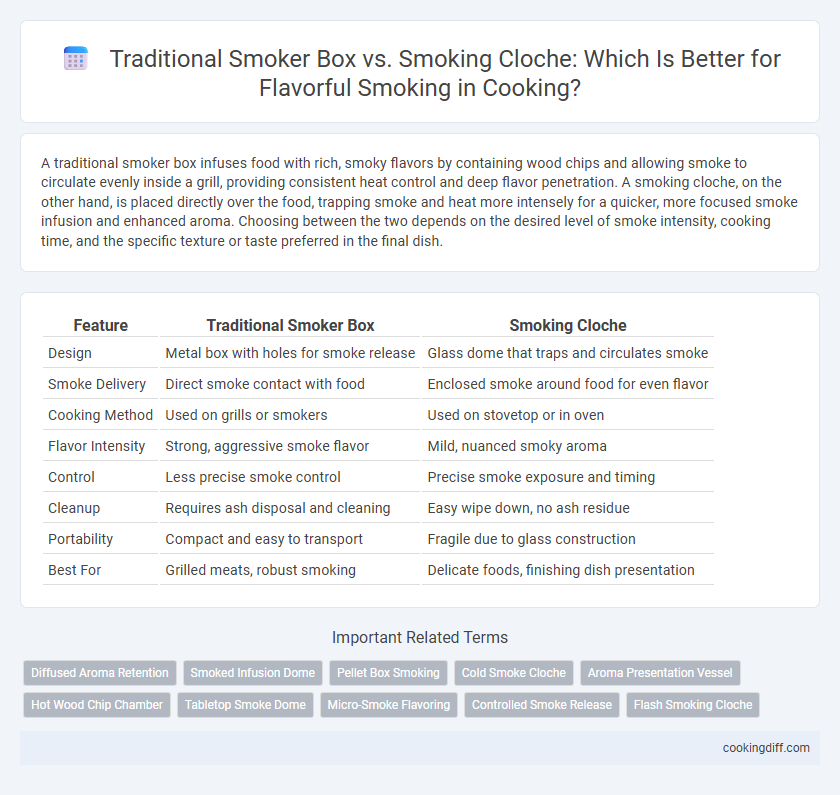 Traditional Smoker Box vs. Smoking Cloche: Which Is Better for Flavorful Smoking in Cooking?

A traditional smoker box infuses food with rich, smoky flavors by containing wood chips and allowing smoke to circulate evenly inside a grill, providing consistent heat control and deep flavor penetration. A smoking cloche, on the other hand, is placed directly over the food, trapping smoke and heat more intensely for a quicker, more focused smoke infusion and enhanced aroma. Choosing between the two depends on the desired level of smoke intensity, cooking time, and the specific texture or taste preferred in the final dish.

| Feature | Traditional Smoker Box | Smoking Cloche |
|---|---|---|
| Design | Metal box with holes for smoke release | Glass dome that traps and circulates smoke |
| Smoke Delivery | Direct smoke contact with food | Enclosed smoke around food for even flavor |
| Cooking Method | Used on grills or smokers | Used on stovetop or in oven |
| Flavor Intensity | Strong, aggressive smoke flavor | Mild, nuanced smoky aroma |
| Control | Less precise smoke control | Precise smoke exposure and timing |
| Cleanup | Requires ash disposal and cleaning | Easy wipe down, no ash residue |
| Portability | Compact and easy to transport | Fragile due to glass construction |
| Best For | Grilled meats, robust smoking | Delicate foods, finishing dish presentation |

Important Related Terms

Diffused Aroma Retention
Smoked Infusion Dome
Pellet Box Smoking
Cold Smoke Cloche
Aroma Presentation Vessel
Hot Wood Chip Chamber
Tabletop Smoke Dome
Micro-Smoke Flavoring
Controlled Smoke Release
Flash Smoking Cloche

cookingdiff.com