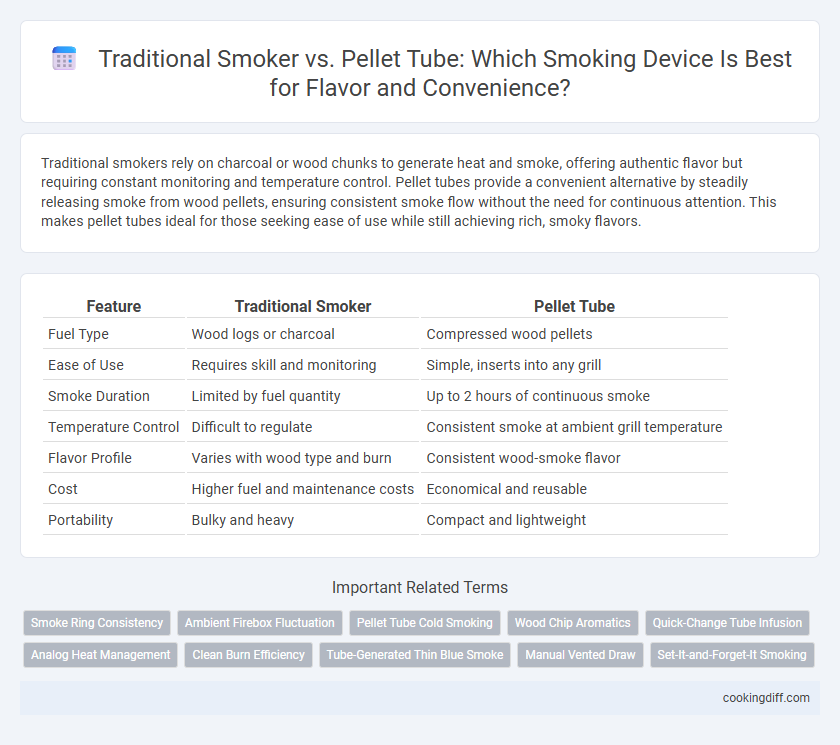 Traditional Smoker vs. Pellet Tube: Which Smoking Device Is Best for Flavor and Convenience?

Traditional smokers rely on charcoal or wood chunks to generate heat and smoke, offering authentic flavor but requiring constant monitoring and temperature control. Pellet tubes provide a convenient alternative by steadily releasing smoke from wood pellets, ensuring consistent smoke flow without the need for continuous attention. This makes pellet tubes ideal for those seeking ease of use while still achieving rich, smoky flavors.

| Feature | Traditional Smoker | Pellet Tube |
|---|---|---|
| Fuel Type | Wood logs or charcoal | Compressed wood pellets |
| Ease of Use | Requires skill and monitoring | Simple, inserts into any grill |
| Smoke Duration | Limited by fuel quantity | Up to 2 hours of continuous smoke |
| Temperature Control | Difficult to regulate | Consistent smoke at ambient grill temperature |
| Flavor Profile | Varies with wood type and burn | Consistent wood-smoke flavor |
| Cost | Higher fuel and maintenance costs | Economical and reusable |
| Portability | Bulky and heavy | Compact and lightweight |

Important Related Terms

Smoke Ring Consistency
Ambient Firebox Fluctuation
Pellet Tube Cold Smoking
Wood Chip Aromatics
Quick-Change Tube Infusion
Analog Heat Management
Clean Burn Efficiency
Tube-Generated Thin Blue Smoke
Manual Vented Draw
Set-It-and-Forget-It Smoking

cookingdiff.com