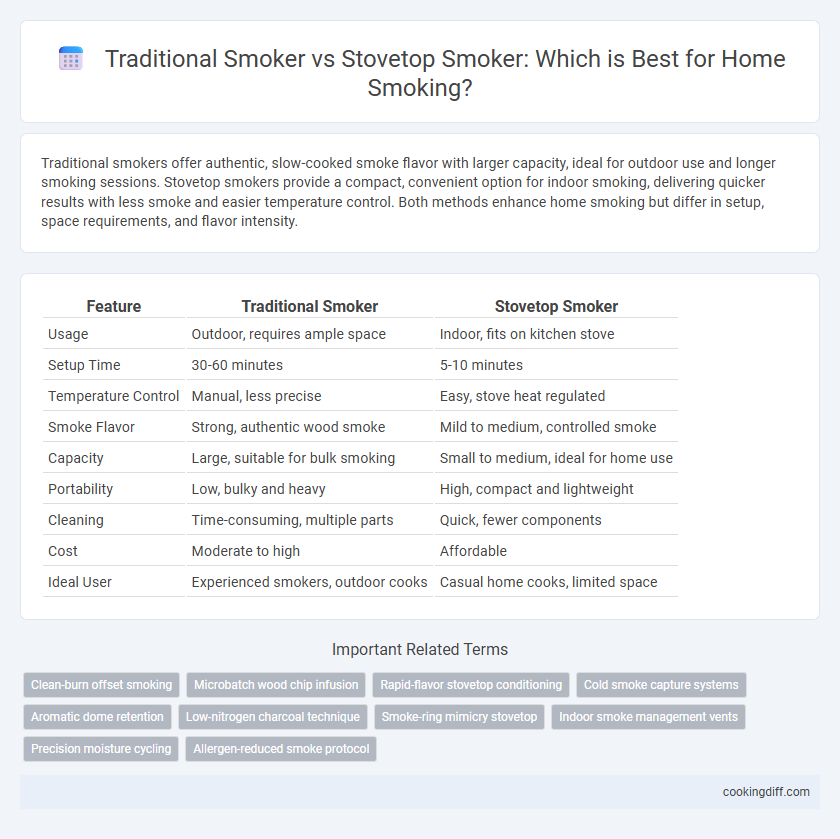 Traditional Smoker vs Stovetop Smoker: Which is Best for Home Smoking?

Traditional smokers offer authentic, slow-cooked smoke flavor with larger capacity, ideal for outdoor use and longer smoking sessions. Stovetop smokers provide a compact, convenient option for indoor smoking, delivering quicker results with less smoke and easier temperature control. Both methods enhance home smoking but differ in setup, space requirements, and flavor intensity.

| Feature | Traditional Smoker | Stovetop Smoker |
|---|---|---|
| Usage | Outdoor, requires ample space | Indoor, fits on kitchen stove |
| Setup Time | 30-60 minutes | 5-10 minutes |
| Temperature Control | Manual, less precise | Easy, stove heat regulated |
| Smoke Flavor | Strong, authentic wood smoke | Mild to medium, controlled smoke |
| Capacity | Large, suitable for bulk smoking | Small to medium, ideal for home use |
| Portability | Low, bulky and heavy | High, compact and lightweight |
| Cleaning | Time-consuming, multiple parts | Quick, fewer components |
| Cost | Moderate to high | Affordable |
| Ideal User | Experienced smokers, outdoor cooks | Casual home cooks, limited space |

Important Related Terms

Clean-burn offset smoking
Microbatch wood chip infusion
Rapid-flavor stovetop conditioning
Cold smoke capture systems
Aromatic dome retention
Low-nitrogen charcoal technique
Smoke-ring mimicry stovetop
Indoor smoke management vents
Precision moisture cycling
Allergen-reduced smoke protocol

cookingdiff.com