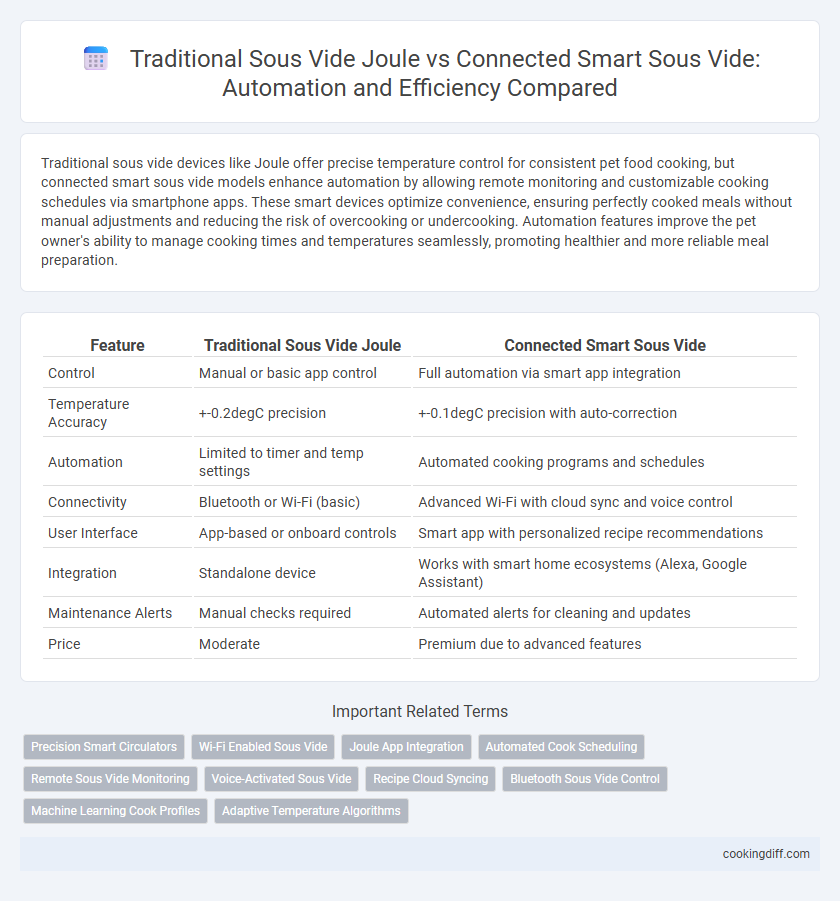 Traditional Sous Vide Joule vs Connected Smart Sous Vide: Automation and Efficiency Compared

Traditional sous vide devices like Joule offer precise temperature control for consistent pet food cooking, but connected smart sous vide models enhance automation by allowing remote monitoring and customizable cooking schedules via smartphone apps. These smart devices optimize convenience, ensuring perfectly cooked meals without manual adjustments and reducing the risk of overcooking or undercooking. Automation features improve the pet owner's ability to manage cooking times and temperatures seamlessly, promoting healthier and more reliable meal preparation.

| Feature | Traditional Sous Vide Joule | Connected Smart Sous Vide |
|---|---|---|
| Control | Manual or basic app control | Full automation via smart app integration |
| Temperature Accuracy | +-0.2degC precision | +-0.1degC precision with auto-correction |
| Automation | Limited to timer and temp settings | Automated cooking programs and schedules |
| Connectivity | Bluetooth or Wi-Fi (basic) | Advanced Wi-Fi with cloud sync and voice control |
| User Interface | App-based or onboard controls | Smart app with personalized recipe recommendations |
| Integration | Standalone device | Works with smart home ecosystems (Alexa, Google Assistant) |
| Maintenance Alerts | Manual checks required | Automated alerts for cleaning and updates |
| Price | Moderate | Premium due to advanced features |

Important Related Terms

Precision Smart Circulators
Wi-Fi Enabled Sous Vide
Joule App Integration
Automated Cook Scheduling
Remote Sous Vide Monitoring
Voice-Activated Sous Vide
Recipe Cloud Syncing
Bluetooth Sous Vide Control
Machine Learning Cook Profiles
Adaptive Temperature Algorithms

cookingdiff.com