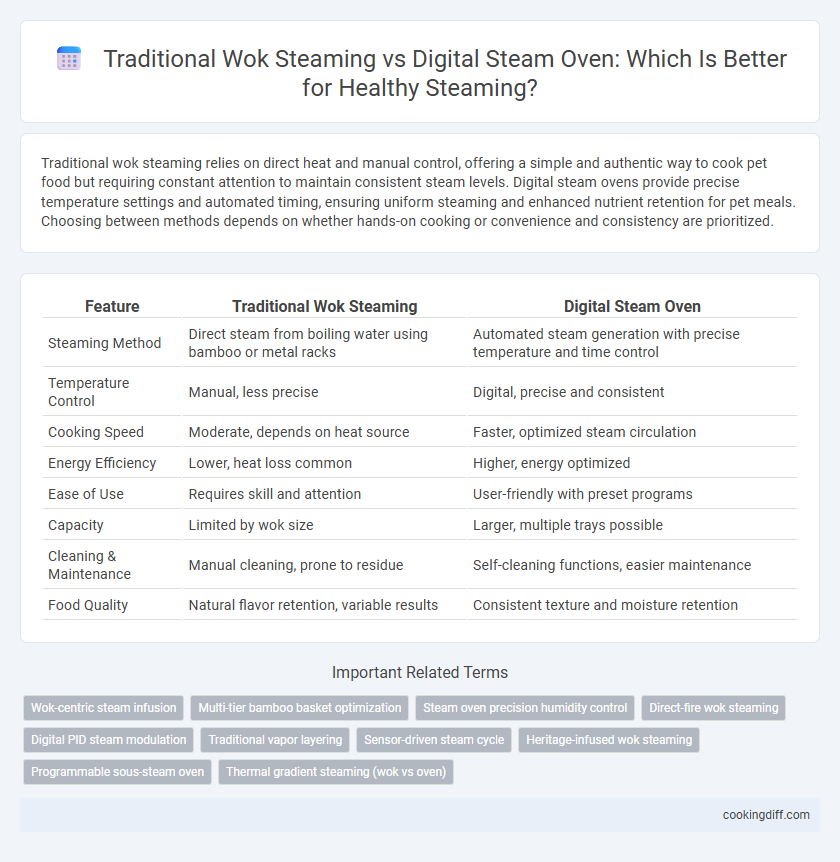 Traditional Wok Steaming vs Digital Steam Oven: Which Is Better for Healthy Steaming?

Traditional wok steaming relies on direct heat and manual control, offering a simple and authentic way to cook pet food but requiring constant attention to maintain consistent steam levels. Digital steam ovens provide precise temperature settings and automated timing, ensuring uniform steaming and enhanced nutrient retention for pet meals. Choosing between methods depends on whether hands-on cooking or convenience and consistency are prioritized.

| Feature | Traditional Wok Steaming | Digital Steam Oven |
|---|---|---|
| Steaming Method | Direct steam from boiling water using bamboo or metal racks | Automated steam generation with precise temperature and time control |
| Temperature Control | Manual, less precise | Digital, precise and consistent |
| Cooking Speed | Moderate, depends on heat source | Faster, optimized steam circulation |
| Energy Efficiency | Lower, heat loss common | Higher, energy optimized |
| Ease of Use | Requires skill and attention | User-friendly with preset programs |
| Capacity | Limited by wok size | Larger, multiple trays possible |
| Cleaning & Maintenance | Manual cleaning, prone to residue | Self-cleaning functions, easier maintenance |
| Food Quality | Natural flavor retention, variable results | Consistent texture and moisture retention |

Important Related Terms

Wok-centric steam infusion
Multi-tier bamboo basket optimization
Steam oven precision humidity control
Direct-fire wok steaming
Digital PID steam modulation
Traditional vapor layering
Sensor-driven steam cycle
Heritage-infused wok steaming
Programmable sous-steam oven
Thermal gradient steaming (wok vs oven)

cookingdiff.com