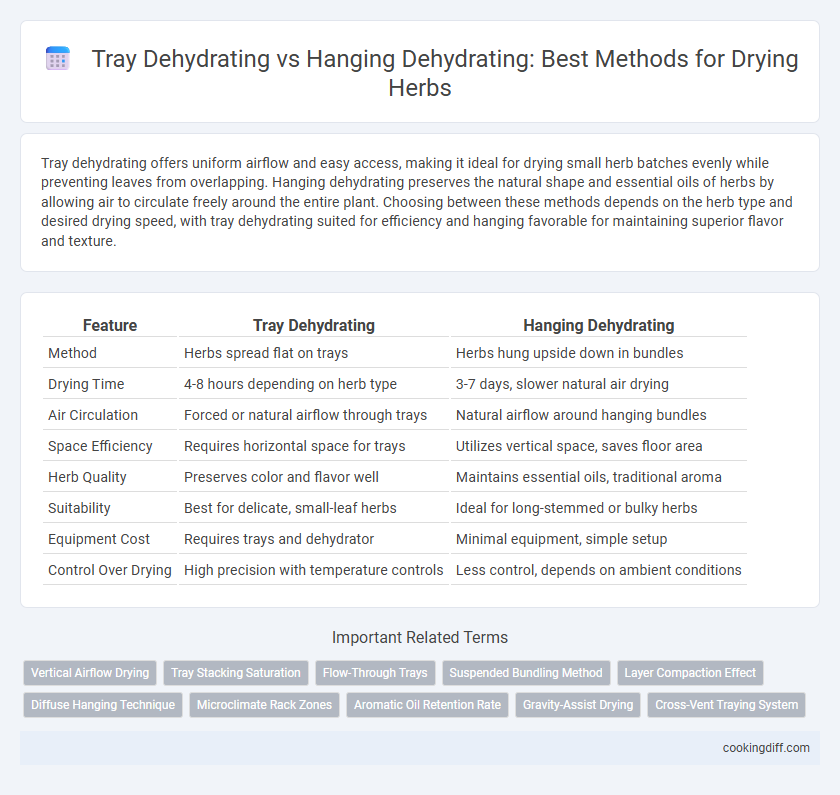 Tray Dehydrating vs Hanging Dehydrating: Best Methods for Drying Herbs

Tray dehydrating offers uniform airflow and easy access, making it ideal for drying small herb batches evenly while preventing leaves from overlapping. Hanging dehydrating preserves the natural shape and essential oils of herbs by allowing air to circulate freely around the entire plant. Choosing between these methods depends on the herb type and desired drying speed, with tray dehydrating suited for efficiency and hanging favorable for maintaining superior flavor and texture.

| Feature | Tray Dehydrating | Hanging Dehydrating |
|---|---|---|
| Method | Herbs spread flat on trays | Herbs hung upside down in bundles |
| Drying Time | 4-8 hours depending on herb type | 3-7 days, slower natural air drying |
| Air Circulation | Forced or natural airflow through trays | Natural airflow around hanging bundles |
| Space Efficiency | Requires horizontal space for trays | Utilizes vertical space, saves floor area |
| Herb Quality | Preserves color and flavor well | Maintains essential oils, traditional aroma |
| Suitability | Best for delicate, small-leaf herbs | Ideal for long-stemmed or bulky herbs |
| Equipment Cost | Requires trays and dehydrator | Minimal equipment, simple setup |
| Control Over Drying | High precision with temperature controls | Less control, depends on ambient conditions |

Important Related Terms

Vertical Airflow Drying
Tray Stacking Saturation
Flow-Through Trays
Suspended Bundling Method
Layer Compaction Effect
Diffuse Hanging Technique
Microclimate Rack Zones
Aromatic Oil Retention Rate
Gravity-Assist Drying
Cross-Vent Traying System

cookingdiff.com