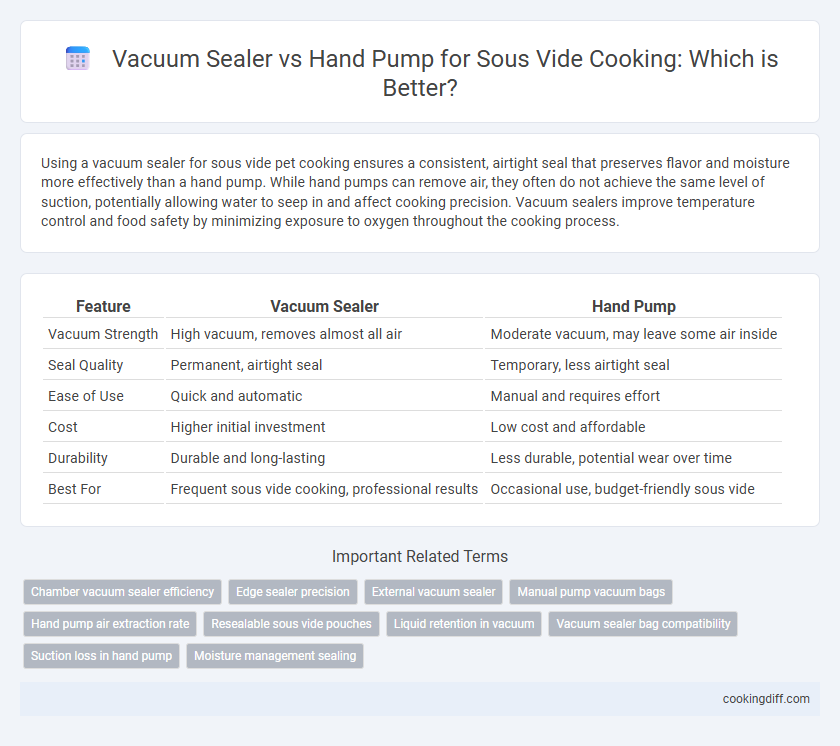 Vacuum Sealer vs Hand Pump for Sous Vide Cooking: Which is Better?

Using a vacuum sealer for sous vide pet cooking ensures a consistent, airtight seal that preserves flavor and moisture more effectively than a hand pump. While hand pumps can remove air, they often do not achieve the same level of suction, potentially allowing water to seep in and affect cooking precision. Vacuum sealers improve temperature control and food safety by minimizing exposure to oxygen throughout the cooking process.

| Feature | Vacuum Sealer | Hand Pump |
|---|---|---|
| Vacuum Strength | High vacuum, removes almost all air | Moderate vacuum, may leave some air inside |
| Seal Quality | Permanent, airtight seal | Temporary, less airtight seal |
| Ease of Use | Quick and automatic | Manual and requires effort |
| Cost | Higher initial investment | Low cost and affordable |
| Durability | Durable and long-lasting | Less durable, potential wear over time |
| Best For | Frequent sous vide cooking, professional results | Occasional use, budget-friendly sous vide |

Important Related Terms

Chamber vacuum sealer efficiency
Edge sealer precision
External vacuum sealer
Manual pump vacuum bags
Hand pump air extraction rate
Resealable sous vide pouches
Liquid retention in vacuum
Vacuum sealer bag compatibility
Suction loss in hand pump
Moisture management sealing

cookingdiff.com