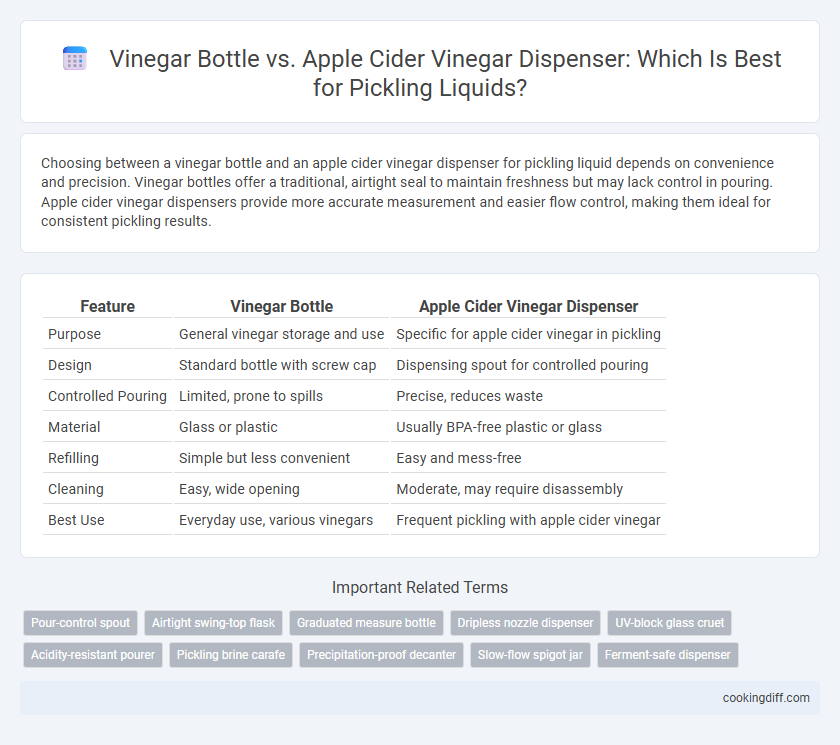 Vinegar Bottle vs. Apple Cider Vinegar Dispenser: Which Is Best for Pickling Liquids?

Choosing between a vinegar bottle and an apple cider vinegar dispenser for pickling liquid depends on convenience and precision. Vinegar bottles offer a traditional, airtight seal to maintain freshness but may lack control in pouring. Apple cider vinegar dispensers provide more accurate measurement and easier flow control, making them ideal for consistent pickling results.

| Feature | Vinegar Bottle | Apple Cider Vinegar Dispenser |
|---|---|---|
| Purpose | General vinegar storage and use | Specific for apple cider vinegar in pickling |
| Design | Standard bottle with screw cap | Dispensing spout for controlled pouring |
| Controlled Pouring | Limited, prone to spills | Precise, reduces waste |
| Material | Glass or plastic | Usually BPA-free plastic or glass |
| Refilling | Simple but less convenient | Easy and mess-free |
| Cleaning | Easy, wide opening | Moderate, may require disassembly |
| Best Use | Everyday use, various vinegars | Frequent pickling with apple cider vinegar |

Important Related Terms

Pour-control spout
Airtight swing-top flask
Graduated measure bottle
Dripless nozzle dispenser
UV-block glass cruet
Acidity-resistant pourer
Pickling brine carafe
Precipitation-proof decanter
Slow-flow spigot jar
Ferment-safe dispenser

cookingdiff.com