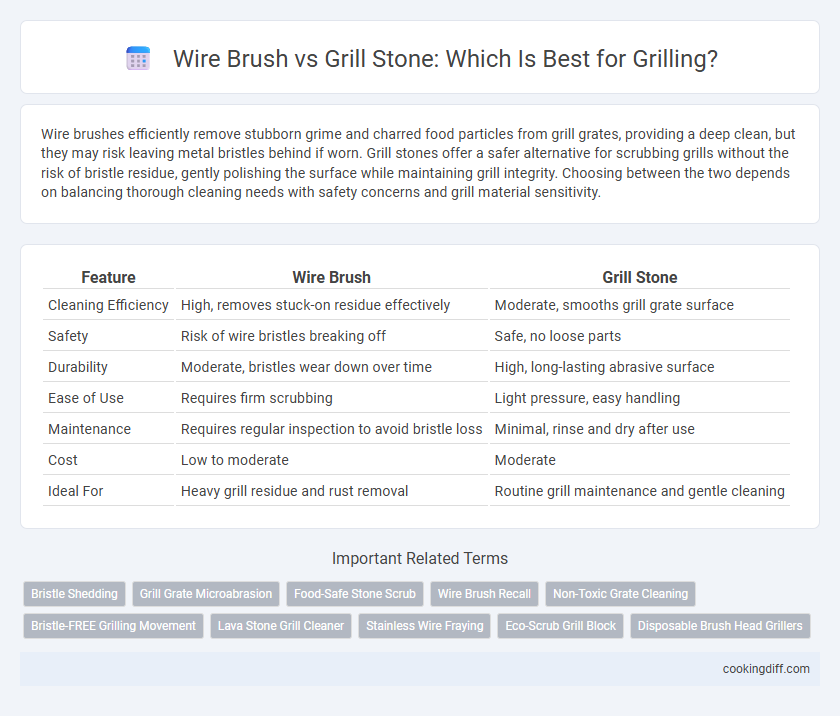 Wire Brush vs Grill Stone: Which Is Best for Grilling?

Wire brushes efficiently remove stubborn grime and charred food particles from grill grates, providing a deep clean, but they may risk leaving metal bristles behind if worn. Grill stones offer a safer alternative for scrubbing grills without the risk of bristle residue, gently polishing the surface while maintaining grill integrity. Choosing between the two depends on balancing thorough cleaning needs with safety concerns and grill material sensitivity.

| Feature | Wire Brush | Grill Stone |
|---|---|---|
| Cleaning Efficiency | High, removes stuck-on residue effectively | Moderate, smooths grill grate surface |
| Safety | Risk of wire bristles breaking off | Safe, no loose parts |
| Durability | Moderate, bristles wear down over time | High, long-lasting abrasive surface |
| Ease of Use | Requires firm scrubbing | Light pressure, easy handling |
| Maintenance | Requires regular inspection to avoid bristle loss | Minimal, rinse and dry after use |
| Cost | Low to moderate | Moderate |
| Ideal For | Heavy grill residue and rust removal | Routine grill maintenance and gentle cleaning |

Important Related Terms

Bristle Shedding
Grill Grate Microabrasion
Food-Safe Stone Scrub
Wire Brush Recall
Non-Toxic Grate Cleaning
Bristle-FREE Grilling Movement
Lava Stone Grill Cleaner
Stainless Wire Fraying
Eco-Scrub Grill Block
Disposable Brush Head Grillers

cookingdiff.com