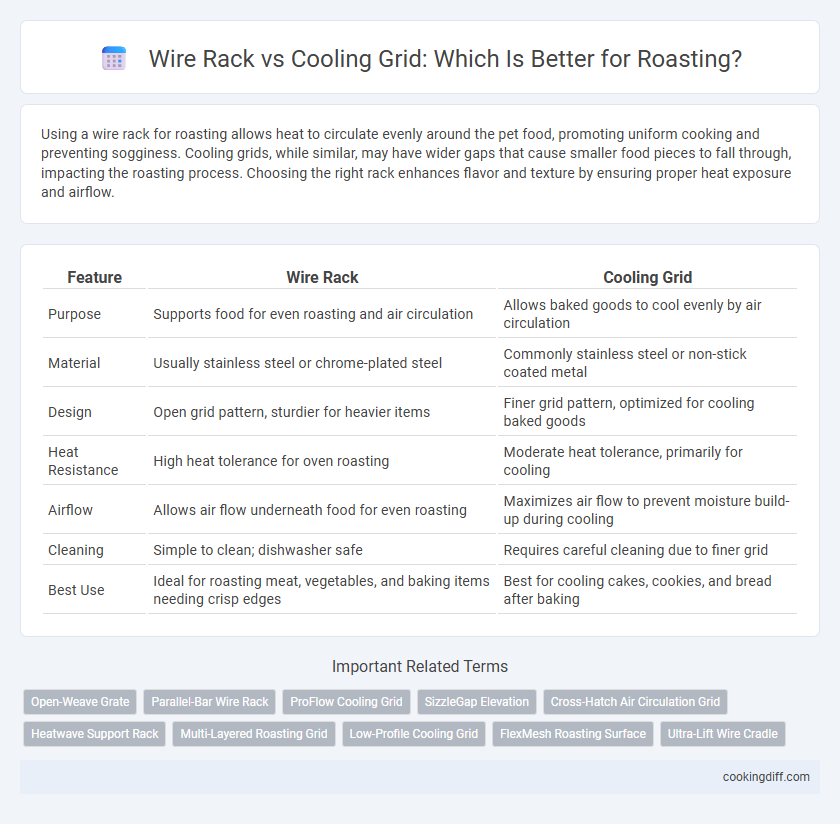 Wire Rack vs Cooling Grid: Which Is Better for Roasting?

Using a wire rack for roasting allows heat to circulate evenly around the pet food, promoting uniform cooking and preventing sogginess. Cooling grids, while similar, may have wider gaps that cause smaller food pieces to fall through, impacting the roasting process. Choosing the right rack enhances flavor and texture by ensuring proper heat exposure and airflow.

| Feature | Wire Rack | Cooling Grid |
|---|---|---|
| Purpose | Supports food for even roasting and air circulation | Allows baked goods to cool evenly by air circulation |
| Material | Usually stainless steel or chrome-plated steel | Commonly stainless steel or non-stick coated metal |
| Design | Open grid pattern, sturdier for heavier items | Finer grid pattern, optimized for cooling baked goods |
| Heat Resistance | High heat tolerance for oven roasting | Moderate heat tolerance, primarily for cooling |
| Airflow | Allows air flow underneath food for even roasting | Maximizes air flow to prevent moisture build-up during cooling |
| Cleaning | Simple to clean; dishwasher safe | Requires careful cleaning due to finer grid |
| Best Use | Ideal for roasting meat, vegetables, and baking items needing crisp edges | Best for cooling cakes, cookies, and bread after baking |

Important Related Terms

Open-Weave Grate
Parallel-Bar Wire Rack
ProFlow Cooling Grid
SizzleGap Elevation
Cross-Hatch Air Circulation Grid
Heatwave Support Rack
Multi-Layered Roasting Grid
Low-Profile Cooling Grid
FlexMesh Roasting Surface
Ultra-Lift Wire Cradle

cookingdiff.com