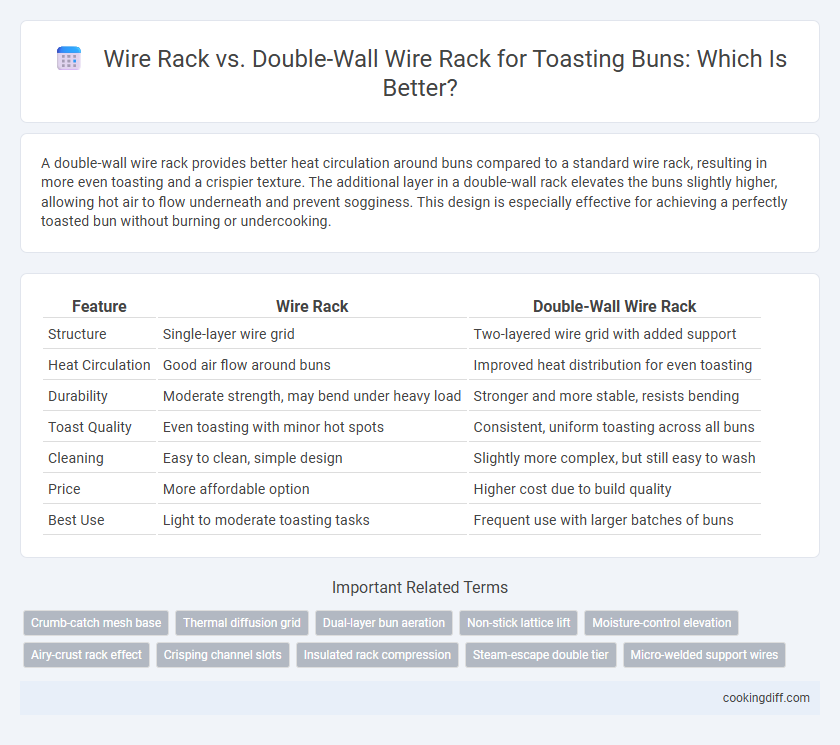 Wire Rack vs. Double-Wall Wire Rack for Toasting Buns: Which Is Better?

A double-wall wire rack provides better heat circulation around buns compared to a standard wire rack, resulting in more even toasting and a crispier texture. The additional layer in a double-wall rack elevates the buns slightly higher, allowing hot air to flow underneath and prevent sogginess. This design is especially effective for achieving a perfectly toasted bun without burning or undercooking.

| Feature | Wire Rack | Double-Wall Wire Rack |
|---|---|---|
| Structure | Single-layer wire grid | Two-layered wire grid with added support |
| Heat Circulation | Good air flow around buns | Improved heat distribution for even toasting |
| Durability | Moderate strength, may bend under heavy load | Stronger and more stable, resists bending |
| Toast Quality | Even toasting with minor hot spots | Consistent, uniform toasting across all buns |
| Cleaning | Easy to clean, simple design | Slightly more complex, but still easy to wash |
| Price | More affordable option | Higher cost due to build quality |
| Best Use | Light to moderate toasting tasks | Frequent use with larger batches of buns |

Important Related Terms

Crumb-catch mesh base
Thermal diffusion grid
Dual-layer bun aeration
Non-stick lattice lift
Moisture-control elevation
Airy-crust rack effect
Crisping channel slots
Insulated rack compression
Steam-escape double tier
Micro-welded support wires

cookingdiff.com