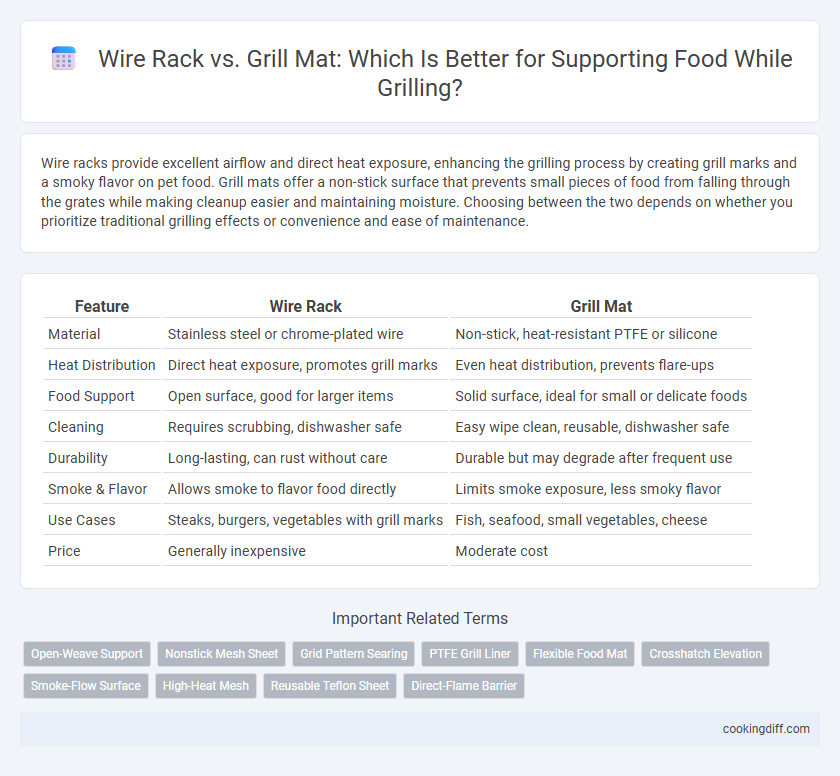 Wire Rack vs. Grill Mat: Which Is Better for Supporting Food While Grilling?

Wire racks provide excellent airflow and direct heat exposure, enhancing the grilling process by creating grill marks and a smoky flavor on pet food. Grill mats offer a non-stick surface that prevents small pieces of food from falling through the grates while making cleanup easier and maintaining moisture. Choosing between the two depends on whether you prioritize traditional grilling effects or convenience and ease of maintenance.

| Feature | Wire Rack | Grill Mat |
|---|---|---|
| Material | Stainless steel or chrome-plated wire | Non-stick, heat-resistant PTFE or silicone |
| Heat Distribution | Direct heat exposure, promotes grill marks | Even heat distribution, prevents flare-ups |
| Food Support | Open surface, good for larger items | Solid surface, ideal for small or delicate foods |
| Cleaning | Requires scrubbing, dishwasher safe | Easy wipe clean, reusable, dishwasher safe |
| Durability | Long-lasting, can rust without care | Durable but may degrade after frequent use |
| Smoke & Flavor | Allows smoke to flavor food directly | Limits smoke exposure, less smoky flavor |
| Use Cases | Steaks, burgers, vegetables with grill marks | Fish, seafood, small vegetables, cheese |
| Price | Generally inexpensive | Moderate cost |

Important Related Terms

Open-Weave Support
Nonstick Mesh Sheet
Grid Pattern Searing
PTFE Grill Liner
Flexible Food Mat
Crosshatch Elevation
Smoke-Flow Surface
High-Heat Mesh
Reusable Teflon Sheet
Direct-Flame Barrier

cookingdiff.com