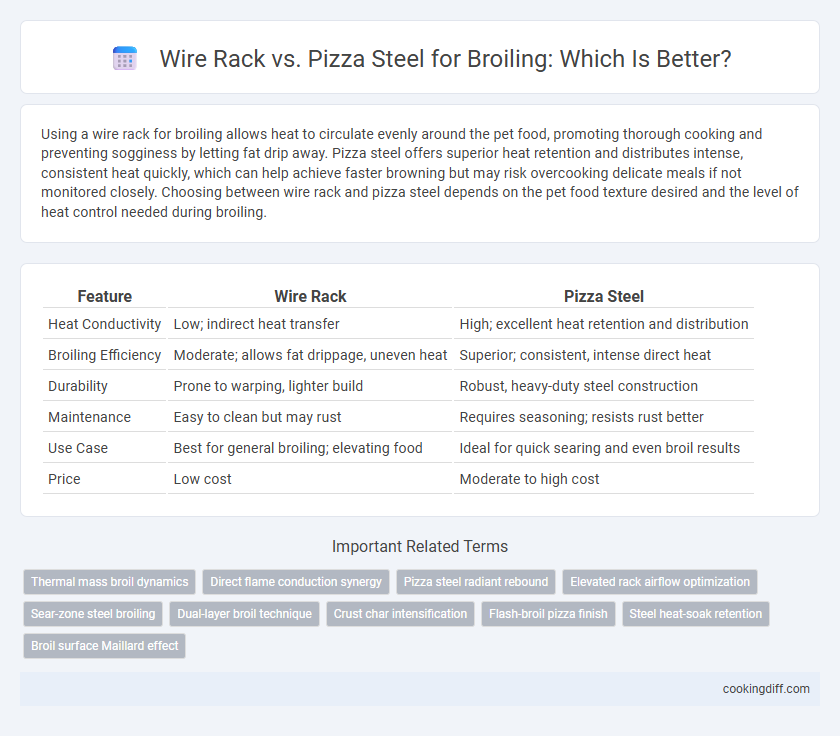 Wire Rack vs. Pizza Steel for Broiling: Which Is Better?

Using a wire rack for broiling allows heat to circulate evenly around the pet food, promoting thorough cooking and preventing sogginess by letting fat drip away. Pizza steel offers superior heat retention and distributes intense, consistent heat quickly, which can help achieve faster browning but may risk overcooking delicate meals if not monitored closely. Choosing between wire rack and pizza steel depends on the pet food texture desired and the level of heat control needed during broiling.

| Feature | Wire Rack | Pizza Steel |
|---|---|---|
| Heat Conductivity | Low; indirect heat transfer | High; excellent heat retention and distribution |
| Broiling Efficiency | Moderate; allows fat drippage, uneven heat | Superior; consistent, intense direct heat |
| Durability | Prone to warping, lighter build | Robust, heavy-duty steel construction |
| Maintenance | Easy to clean but may rust | Requires seasoning; resists rust better |
| Use Case | Best for general broiling; elevating food | Ideal for quick searing and even broil results |
| Price | Low cost | Moderate to high cost |

Important Related Terms

Thermal mass broil dynamics
Direct flame conduction synergy
Pizza steel radiant rebound
Elevated rack airflow optimization
Sear-zone steel broiling
Dual-layer broil technique
Crust char intensification
Flash-broil pizza finish
Steel heat-soak retention
Broil surface Maillard effect

cookingdiff.com