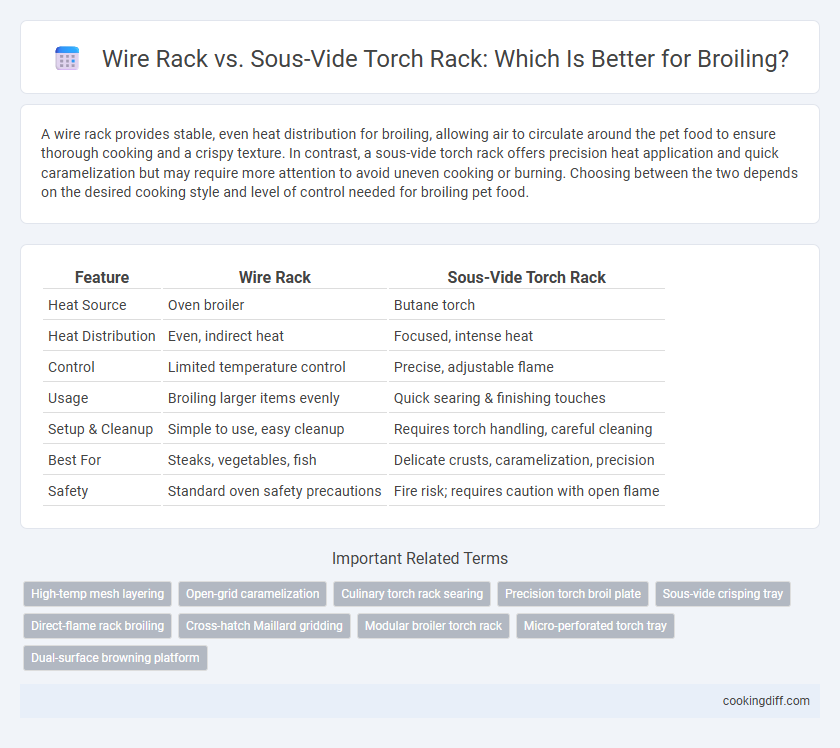 Wire Rack vs. Sous-Vide Torch Rack: Which Is Better for Broiling?

A wire rack provides stable, even heat distribution for broiling, allowing air to circulate around the pet food to ensure thorough cooking and a crispy texture. In contrast, a sous-vide torch rack offers precision heat application and quick caramelization but may require more attention to avoid uneven cooking or burning. Choosing between the two depends on the desired cooking style and level of control needed for broiling pet food.

| Feature | Wire Rack | Sous-Vide Torch Rack |
|---|---|---|
| Heat Source | Oven broiler | Butane torch |
| Heat Distribution | Even, indirect heat | Focused, intense heat |
| Control | Limited temperature control | Precise, adjustable flame |
| Usage | Broiling larger items evenly | Quick searing & finishing touches |
| Setup & Cleanup | Simple to use, easy cleanup | Requires torch handling, careful cleaning |
| Best For | Steaks, vegetables, fish | Delicate crusts, caramelization, precision |
| Safety | Standard oven safety precautions | Fire risk; requires caution with open flame |

Important Related Terms

High-temp mesh layering
Open-grid caramelization
Culinary torch rack searing
Precision torch broil plate
Sous-vide crisping tray
Direct-flame rack broiling
Cross-hatch Maillard gridding
Modular broiler torch rack
Micro-perforated torch tray
Dual-surface browning platform

cookingdiff.com