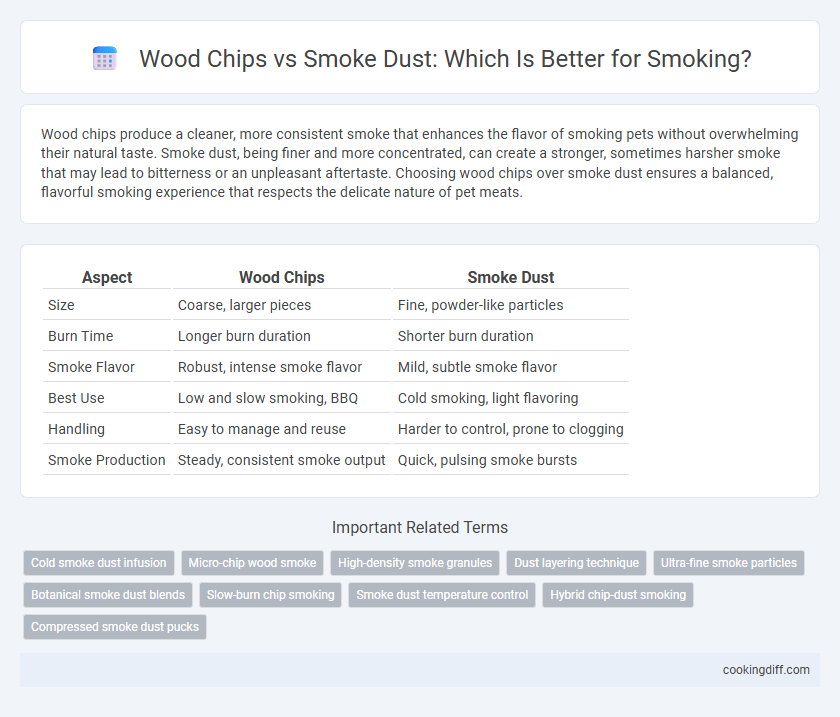 Wood Chips vs Smoke Dust: Which Is Better for Smoking?

Wood chips produce a cleaner, more consistent smoke that enhances the flavor of smoking pets without overwhelming their natural taste. Smoke dust, being finer and more concentrated, can create a stronger, sometimes harsher smoke that may lead to bitterness or an unpleasant aftertaste. Choosing wood chips over smoke dust ensures a balanced, flavorful smoking experience that respects the delicate nature of pet meats.

| Aspect | Wood Chips | Smoke Dust |
|---|---|---|
| Size | Coarse, larger pieces | Fine, powder-like particles |
| Burn Time | Longer burn duration | Shorter burn duration |
| Smoke Flavor | Robust, intense smoke flavor | Mild, subtle smoke flavor |
| Best Use | Low and slow smoking, BBQ | Cold smoking, light flavoring |
| Handling | Easy to manage and reuse | Harder to control, prone to clogging |
| Smoke Production | Steady, consistent smoke output | Quick, pulsing smoke bursts |

Important Related Terms

Cold smoke dust infusion
Micro-chip wood smoke
High-density smoke granules
Dust layering technique
Ultra-fine smoke particles
Botanical smoke dust blends
Slow-burn chip smoking
Smoke dust temperature control
Hybrid chip-dust smoking
Compressed smoke dust pucks

cookingdiff.com