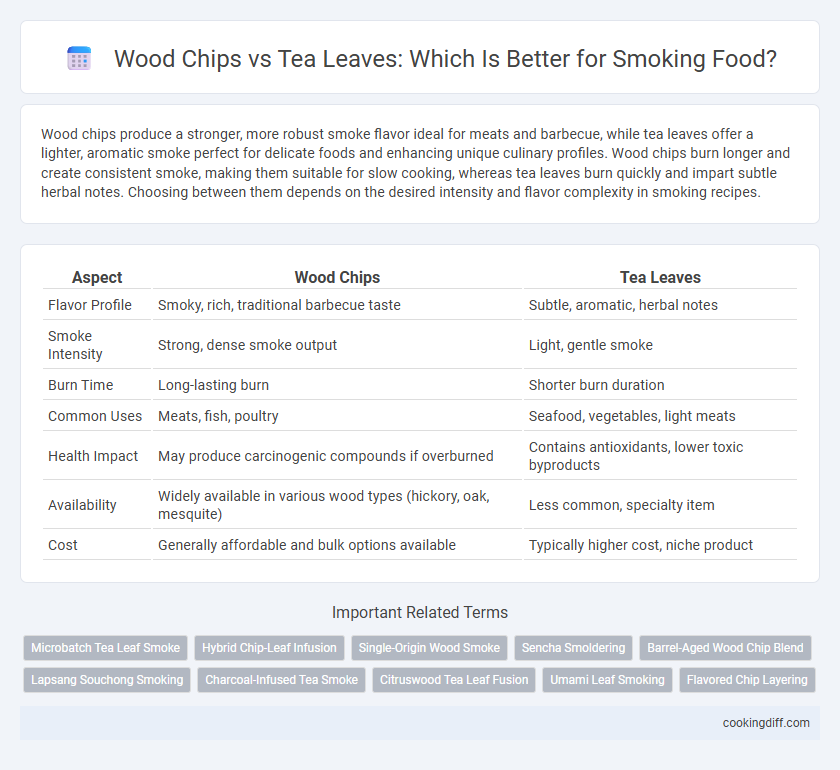 Wood Chips vs Tea Leaves: Which Is Better for Smoking Food?

Wood chips produce a stronger, more robust smoke flavor ideal for meats and barbecue, while tea leaves offer a lighter, aromatic smoke perfect for delicate foods and enhancing unique culinary profiles. Wood chips burn longer and create consistent smoke, making them suitable for slow cooking, whereas tea leaves burn quickly and impart subtle herbal notes. Choosing between them depends on the desired intensity and flavor complexity in smoking recipes.

| Aspect | Wood Chips | Tea Leaves |
|---|---|---|
| Flavor Profile | Smoky, rich, traditional barbecue taste | Subtle, aromatic, herbal notes |
| Smoke Intensity | Strong, dense smoke output | Light, gentle smoke |
| Burn Time | Long-lasting burn | Shorter burn duration |
| Common Uses | Meats, fish, poultry | Seafood, vegetables, light meats |
| Health Impact | May produce carcinogenic compounds if overburned | Contains antioxidants, lower toxic byproducts |
| Availability | Widely available in various wood types (hickory, oak, mesquite) | Less common, specialty item |
| Cost | Generally affordable and bulk options available | Typically higher cost, niche product |

Important Related Terms

Microbatch Tea Leaf Smoke
Hybrid Chip-Leaf Infusion
Single-Origin Wood Smoke
Sencha Smoldering
Barrel-Aged Wood Chip Blend
Lapsang Souchong Smoking
Charcoal-Infused Tea Smoke
Citruswood Tea Leaf Fusion
Umami Leaf Smoking
Flavored Chip Layering

cookingdiff.com