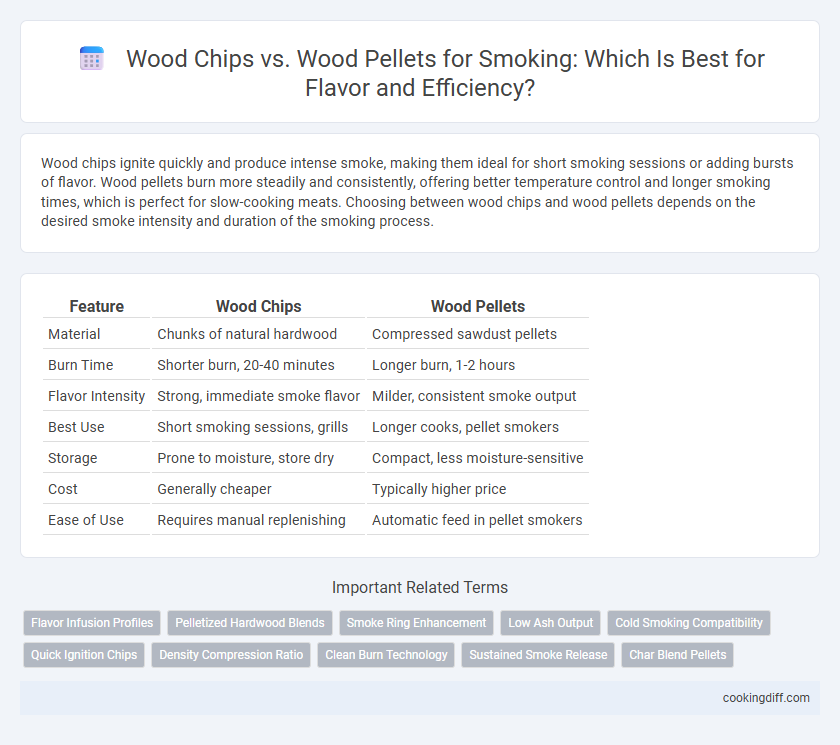 Wood Chips vs. Wood Pellets for Smoking: Which Is Best for Flavor and Efficiency?

Wood chips ignite quickly and produce intense smoke, making them ideal for short smoking sessions or adding bursts of flavor. Wood pellets burn more steadily and consistently, offering better temperature control and longer smoking times, which is perfect for slow-cooking meats. Choosing between wood chips and wood pellets depends on the desired smoke intensity and duration of the smoking process.

| Feature | Wood Chips | Wood Pellets |
|---|---|---|
| Material | Chunks of natural hardwood | Compressed sawdust pellets |
| Burn Time | Shorter burn, 20-40 minutes | Longer burn, 1-2 hours |
| Flavor Intensity | Strong, immediate smoke flavor | Milder, consistent smoke output |
| Best Use | Short smoking sessions, grills | Longer cooks, pellet smokers |
| Storage | Prone to moisture, store dry | Compact, less moisture-sensitive |
| Cost | Generally cheaper | Typically higher price |
| Ease of Use | Requires manual replenishing | Automatic feed in pellet smokers |

Important Related Terms

Flavor Infusion Profiles
Pelletized Hardwood Blends
Smoke Ring Enhancement
Low Ash Output
Cold Smoking Compatibility
Quick Ignition Chips
Density Compression Ratio
Clean Burn Technology
Sustained Smoke Release
Char Blend Pellets

cookingdiff.com