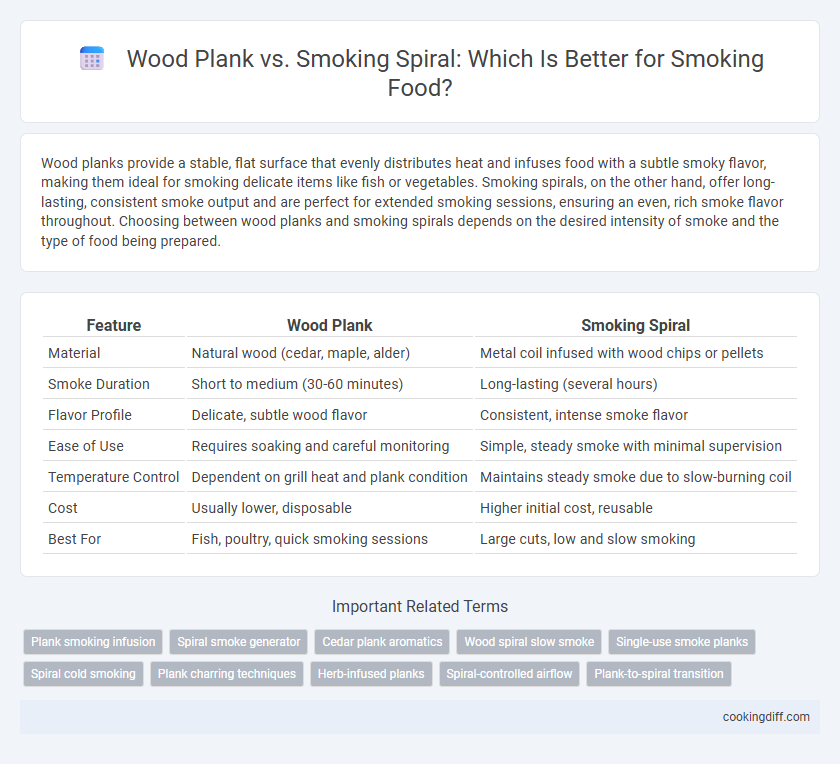 Wood Plank vs. Smoking Spiral: Which Is Better for Smoking Food?

Wood planks provide a stable, flat surface that evenly distributes heat and infuses food with a subtle smoky flavor, making them ideal for smoking delicate items like fish or vegetables. Smoking spirals, on the other hand, offer long-lasting, consistent smoke output and are perfect for extended smoking sessions, ensuring an even, rich smoke flavor throughout. Choosing between wood planks and smoking spirals depends on the desired intensity of smoke and the type of food being prepared.

| Feature | Wood Plank | Smoking Spiral |
|---|---|---|
| Material | Natural wood (cedar, maple, alder) | Metal coil infused with wood chips or pellets |
| Smoke Duration | Short to medium (30-60 minutes) | Long-lasting (several hours) |
| Flavor Profile | Delicate, subtle wood flavor | Consistent, intense smoke flavor |
| Ease of Use | Requires soaking and careful monitoring | Simple, steady smoke with minimal supervision |
| Temperature Control | Dependent on grill heat and plank condition | Maintains steady smoke due to slow-burning coil |
| Cost | Usually lower, disposable | Higher initial cost, reusable |
| Best For | Fish, poultry, quick smoking sessions | Large cuts, low and slow smoking |

Important Related Terms

Plank smoking infusion
Spiral smoke generator
Cedar plank aromatics
Wood spiral slow smoke
Single-use smoke planks
Spiral cold smoking
Plank charring techniques
Herb-infused planks
Spiral-controlled airflow
Plank-to-spiral transition

cookingdiff.com