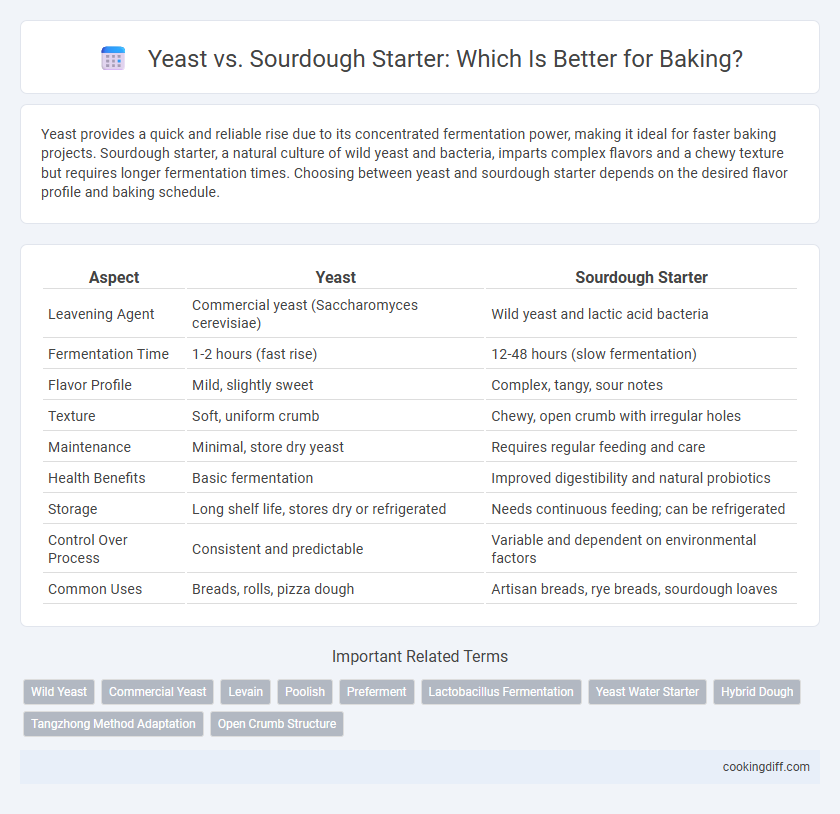 Yeast vs. Sourdough Starter: Which Is Better for Baking?

Yeast provides a quick and reliable rise due to its concentrated fermentation power, making it ideal for faster baking projects. Sourdough starter, a natural culture of wild yeast and bacteria, imparts complex flavors and a chewy texture but requires longer fermentation times. Choosing between yeast and sourdough starter depends on the desired flavor profile and baking schedule.

| Aspect | Yeast | Sourdough Starter |
|---|---|---|
| Leavening Agent | Commercial yeast (Saccharomyces cerevisiae) | Wild yeast and lactic acid bacteria |
| Fermentation Time | 1-2 hours (fast rise) | 12-48 hours (slow fermentation) |
| Flavor Profile | Mild, slightly sweet | Complex, tangy, sour notes |
| Texture | Soft, uniform crumb | Chewy, open crumb with irregular holes |
| Maintenance | Minimal, store dry yeast | Requires regular feeding and care |
| Health Benefits | Basic fermentation | Improved digestibility and natural probiotics |
| Storage | Long shelf life, stores dry or refrigerated | Needs continuous feeding; can be refrigerated |
| Control Over Process | Consistent and predictable | Variable and dependent on environmental factors |
| Common Uses | Breads, rolls, pizza dough | Artisan breads, rye breads, sourdough loaves |

Important Related Terms

Wild Yeast
Commercial Yeast
Levain
Poolish
Preferment
Lactobacillus Fermentation
Yeast Water Starter
Hybrid Dough
Tangzhong Method Adaptation
Open Crumb Structure

cookingdiff.com