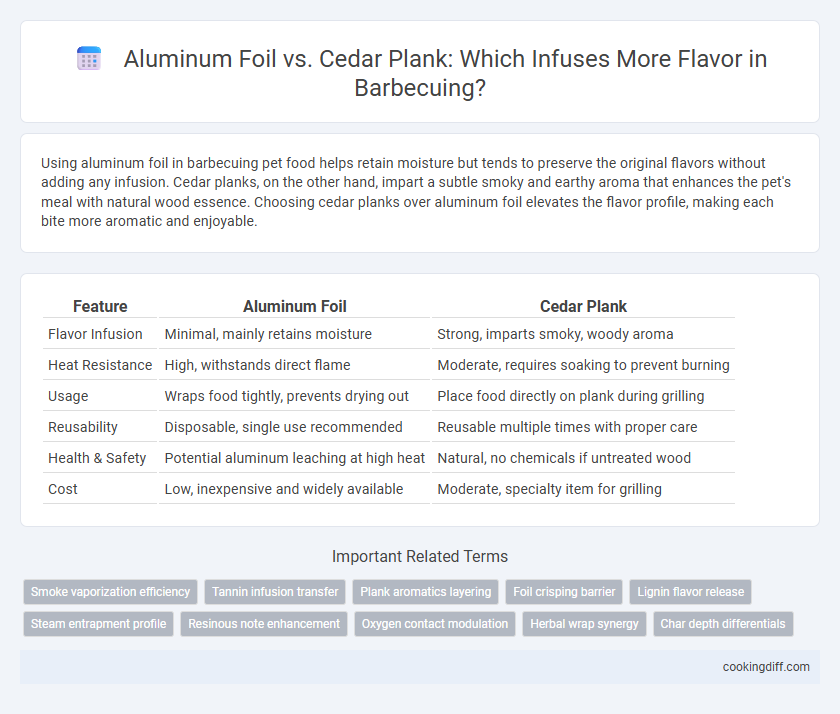 Aluminum Foil vs. Cedar Plank: Which Infuses More Flavor in Barbecuing?

Using aluminum foil in barbecuing pet food helps retain moisture but tends to preserve the original flavors without adding any infusion. Cedar planks, on the other hand, impart a subtle smoky and earthy aroma that enhances the pet's meal with natural wood essence. Choosing cedar planks over aluminum foil elevates the flavor profile, making each bite more aromatic and enjoyable.

| Feature | Aluminum Foil | Cedar Plank |
|---|---|---|
| Flavor Infusion | Minimal, mainly retains moisture | Strong, imparts smoky, woody aroma |
| Heat Resistance | High, withstands direct flame | Moderate, requires soaking to prevent burning |
| Usage | Wraps food tightly, prevents drying out | Place food directly on plank during grilling |
| Reusability | Disposable, single use recommended | Reusable multiple times with proper care |
| Health & Safety | Potential aluminum leaching at high heat | Natural, no chemicals if untreated wood |
| Cost | Low, inexpensive and widely available | Moderate, specialty item for grilling |

Important Related Terms

Smoke vaporization efficiency
Tannin infusion transfer
Plank aromatics layering
Foil crisping barrier
Lignin flavor release
Steam entrapment profile
Resinous note enhancement
Oxygen contact modulation
Herbal wrap synergy
Char depth differentials

cookingdiff.com