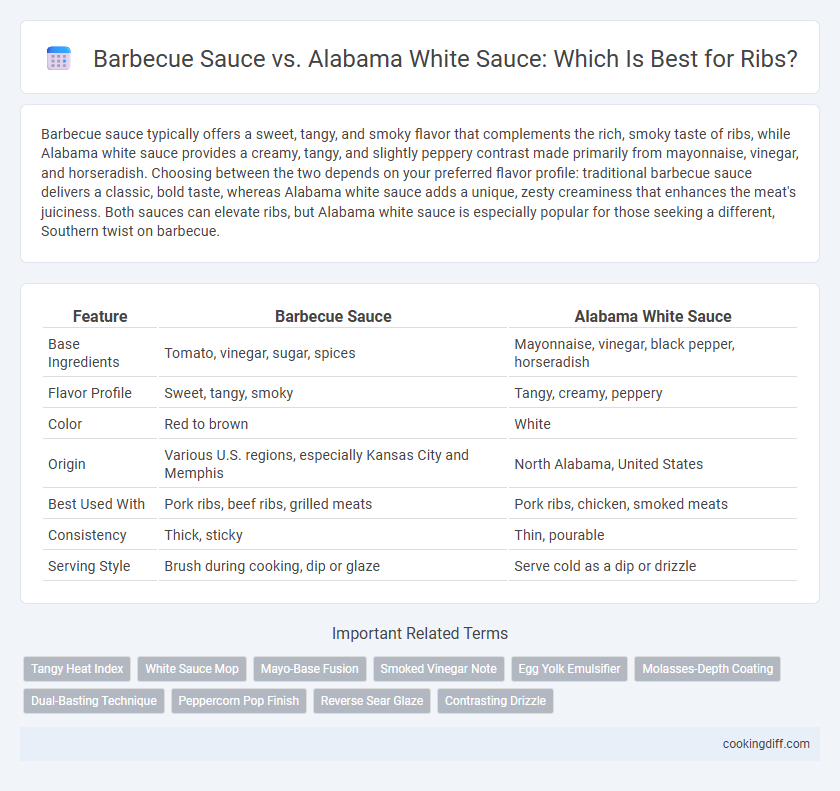 Barbecue Sauce vs. Alabama White Sauce: Which Is Best for Ribs?

Barbecue sauce typically offers a sweet, tangy, and smoky flavor that complements the rich, smoky taste of ribs, while Alabama white sauce provides a creamy, tangy, and slightly peppery contrast made primarily from mayonnaise, vinegar, and horseradish. Choosing between the two depends on your preferred flavor profile: traditional barbecue sauce delivers a classic, bold taste, whereas Alabama white sauce adds a unique, zesty creaminess that enhances the meat's juiciness. Both sauces can elevate ribs, but Alabama white sauce is especially popular for those seeking a different, Southern twist on barbecue.

| Feature | Barbecue Sauce | Alabama White Sauce |
|---|---|---|
| Base Ingredients | Tomato, vinegar, sugar, spices | Mayonnaise, vinegar, black pepper, horseradish |
| Flavor Profile | Sweet, tangy, smoky | Tangy, creamy, peppery |
| Color | Red to brown | White |
| Origin | Various U.S. regions, especially Kansas City and Memphis | North Alabama, United States |
| Best Used With | Pork ribs, beef ribs, grilled meats | Pork ribs, chicken, smoked meats |
| Consistency | Thick, sticky | Thin, pourable |
| Serving Style | Brush during cooking, dip or glaze | Serve cold as a dip or drizzle |

Important Related Terms

Tangy Heat Index
White Sauce Mop
Mayo-Base Fusion
Smoked Vinegar Note
Egg Yolk Emulsifier
Molasses-Depth Coating
Dual-Basting Technique
Peppercorn Pop Finish
Reverse Sear Glaze
Contrasting Drizzle

cookingdiff.com