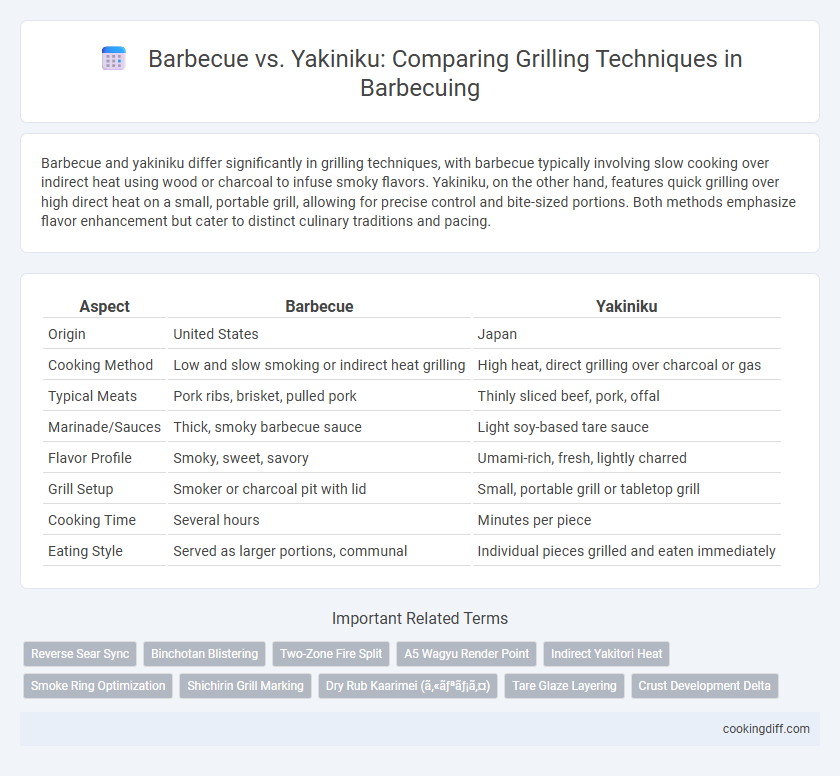 Barbecue vs. Yakiniku: Comparing Grilling Techniques in Barbecuing

Barbecue and yakiniku differ significantly in grilling techniques, with barbecue typically involving slow cooking over indirect heat using wood or charcoal to infuse smoky flavors. Yakiniku, on the other hand, features quick grilling over high direct heat on a small, portable grill, allowing for precise control and bite-sized portions. Both methods emphasize flavor enhancement but cater to distinct culinary traditions and pacing.

| Aspect | Barbecue | Yakiniku |
|---|---|---|
| Origin | United States | Japan |
| Cooking Method | Low and slow smoking or indirect heat grilling | High heat, direct grilling over charcoal or gas |
| Typical Meats | Pork ribs, brisket, pulled pork | Thinly sliced beef, pork, offal |
| Marinade/Sauces | Thick, smoky barbecue sauce | Light soy-based tare sauce |
| Flavor Profile | Smoky, sweet, savory | Umami-rich, fresh, lightly charred |
| Grill Setup | Smoker or charcoal pit with lid | Small, portable grill or tabletop grill |
| Cooking Time | Several hours | Minutes per piece |
| Eating Style | Served as larger portions, communal | Individual pieces grilled and eaten immediately |

Important Related Terms

Reverse Sear Sync
Binchotan Blistering
Two-Zone Fire Split
A5 Wagyu Render Point
Indirect Yakitori Heat
Smoke Ring Optimization
Shichirin Grill Marking
Dry Rub Kaarimei (ã‚«ãƒªãƒ¡ã‚¤)
Tare Glaze Layering
Crust Development Delta

cookingdiff.com