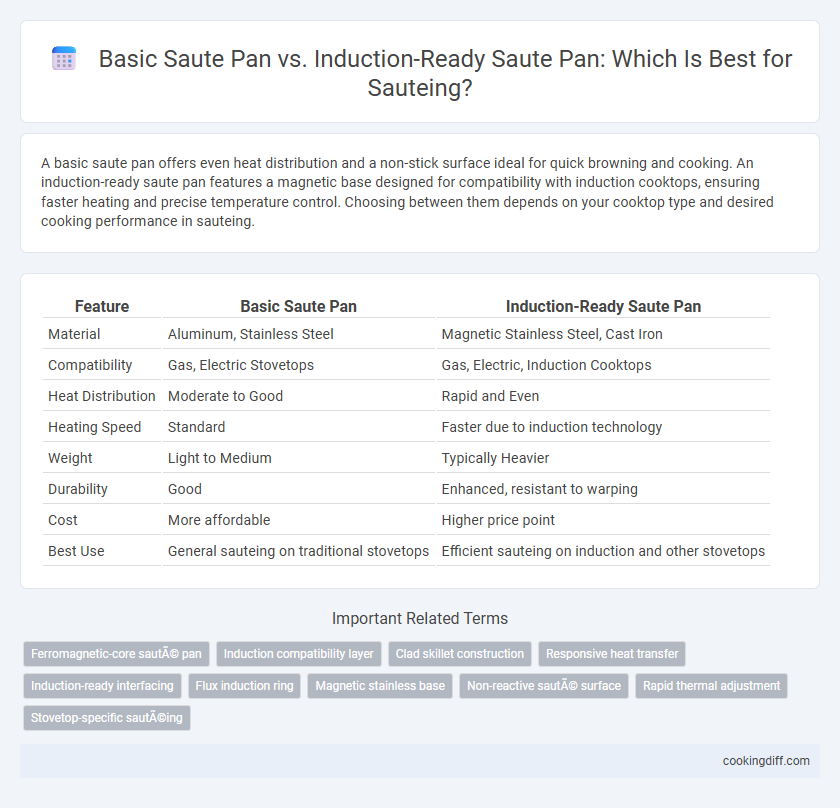 Basic Saute Pan vs. Induction-Ready Saute Pan: Which Is Best for Sauteing?

A basic saute pan offers even heat distribution and a non-stick surface ideal for quick browning and cooking. An induction-ready saute pan features a magnetic base designed for compatibility with induction cooktops, ensuring faster heating and precise temperature control. Choosing between them depends on your cooktop type and desired cooking performance in sauteing.

| Feature | Basic Saute Pan | Induction-Ready Saute Pan |
|---|---|---|
| Material | Aluminum, Stainless Steel | Magnetic Stainless Steel, Cast Iron |
| Compatibility | Gas, Electric Stovetops | Gas, Electric, Induction Cooktops |
| Heat Distribution | Moderate to Good | Rapid and Even |
| Heating Speed | Standard | Faster due to induction technology |
| Weight | Light to Medium | Typically Heavier |
| Durability | Good | Enhanced, resistant to warping |
| Cost | More affordable | Higher price point |
| Best Use | General sauteing on traditional stovetops | Efficient sauteing on induction and other stovetops |

Important Related Terms

Ferromagnetic-core sautÃ© pan
Induction compatibility layer
Clad skillet construction
Responsive heat transfer
Induction-ready interfacing
Flux induction ring
Magnetic stainless base
Non-reactive sautÃ© surface
Rapid thermal adjustment
Stovetop-specific sautÃ©ing

cookingdiff.com