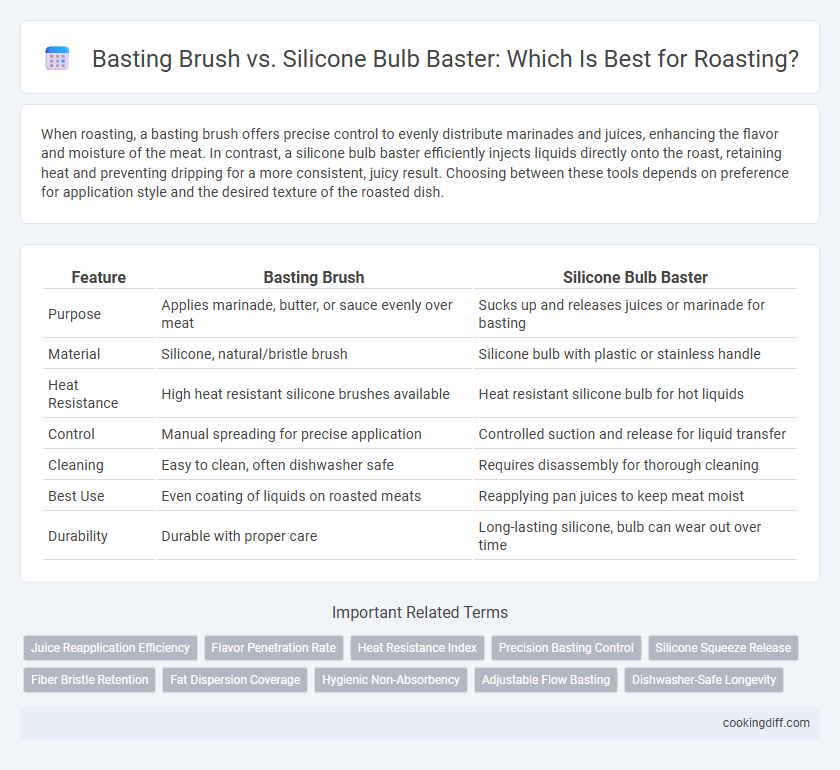 Basting Brush vs. Silicone Bulb Baster: Which Is Best for Roasting?

When roasting, a basting brush offers precise control to evenly distribute marinades and juices, enhancing the flavor and moisture of the meat. In contrast, a silicone bulb baster efficiently injects liquids directly onto the roast, retaining heat and preventing dripping for a more consistent, juicy result. Choosing between these tools depends on preference for application style and the desired texture of the roasted dish.

| Feature | Basting Brush | Silicone Bulb Baster |
|---|---|---|
| Purpose | Applies marinade, butter, or sauce evenly over meat | Sucks up and releases juices or marinade for basting |
| Material | Silicone, natural/bristle brush | Silicone bulb with plastic or stainless handle |
| Heat Resistance | High heat resistant silicone brushes available | Heat resistant silicone bulb for hot liquids |
| Control | Manual spreading for precise application | Controlled suction and release for liquid transfer |
| Cleaning | Easy to clean, often dishwasher safe | Requires disassembly for thorough cleaning |
| Best Use | Even coating of liquids on roasted meats | Reapplying pan juices to keep meat moist |
| Durability | Durable with proper care | Long-lasting silicone, bulb can wear out over time |

Important Related Terms

Juice Reapplication Efficiency
Flavor Penetration Rate
Heat Resistance Index
Precision Basting Control
Silicone Squeeze Release
Fiber Bristle Retention
Fat Dispersion Coverage
Hygienic Non-Absorbency
Adjustable Flow Basting
Dishwasher-Safe Longevity

cookingdiff.com